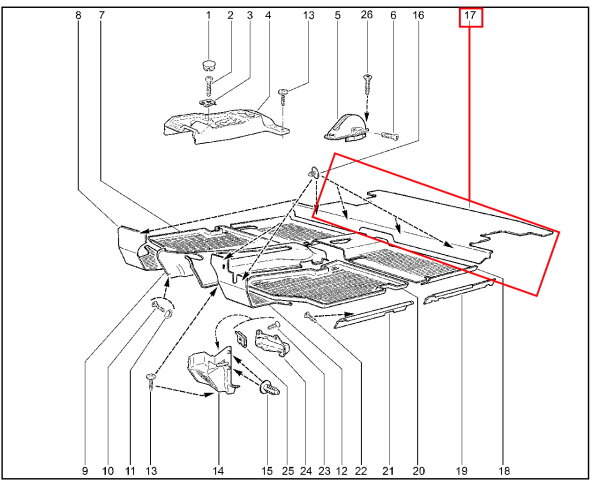 8 7 1 2 3 4 13 5 26 6 16 17

9 10 11 13 14 15 25 24 23 12 22 21 20 19 18