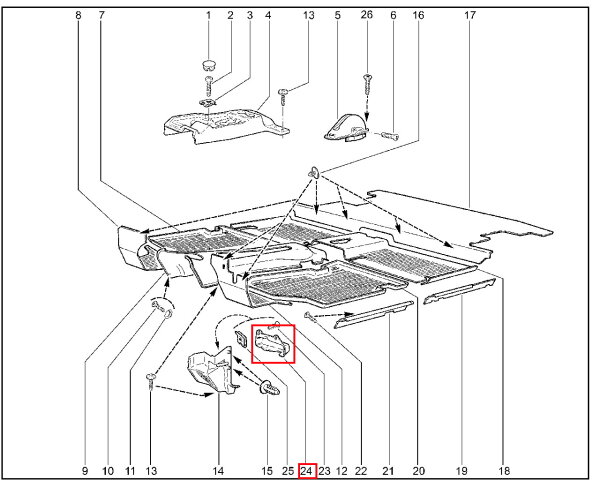 8 7 1 2 3 4 13 5 26 6 16 17

9 10 11 13 14 15 25 24 23 12 22 21 20 19 18