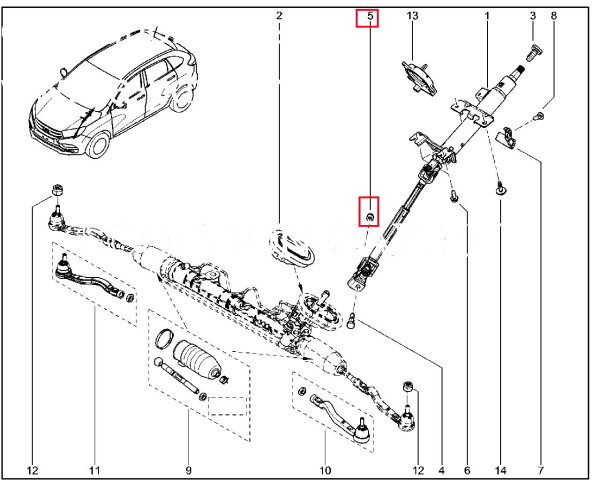 2
5
13
1
3
8
12
11
9
10
12
4
6
14
7