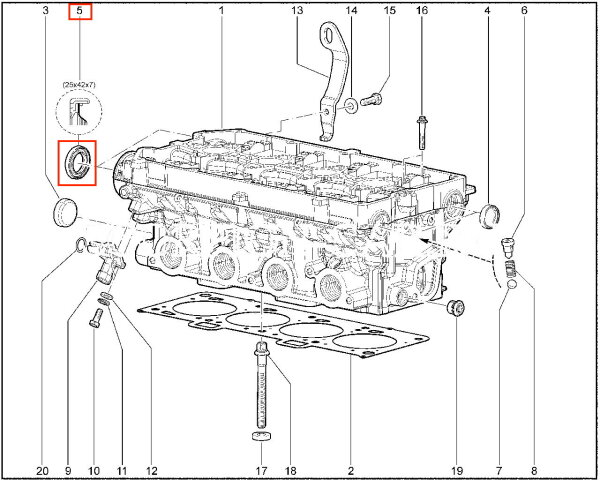 3
5
1
13
14
15
16
4
6
(25x42x7)
20
9
10
11
12
17
18
2
19
7
8