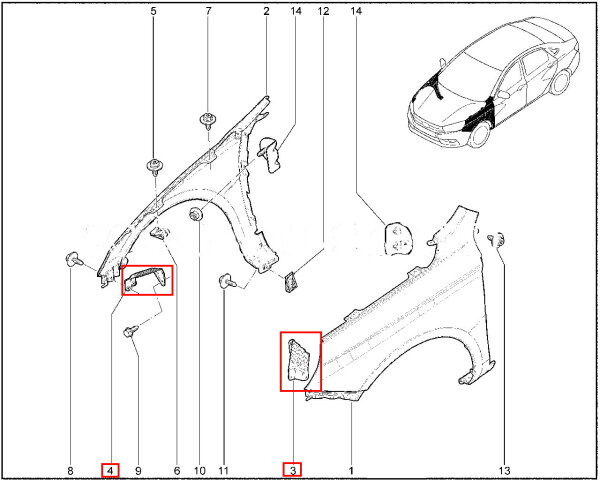 5 7 2 14 12 14

8 4 9 6 10 11 3 1 13