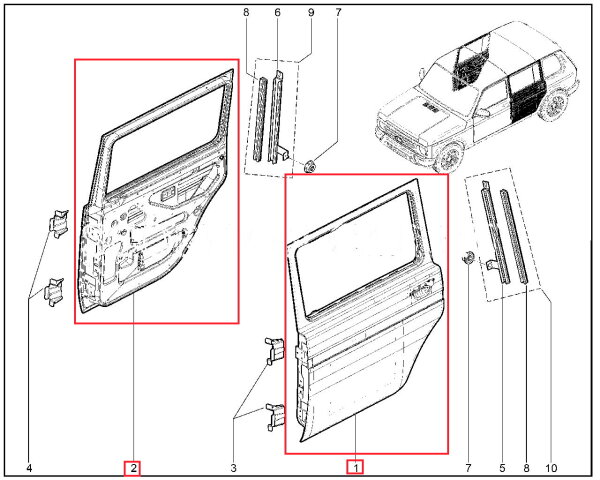 8
6
9
7
4
2
3
1
7
5
8
10