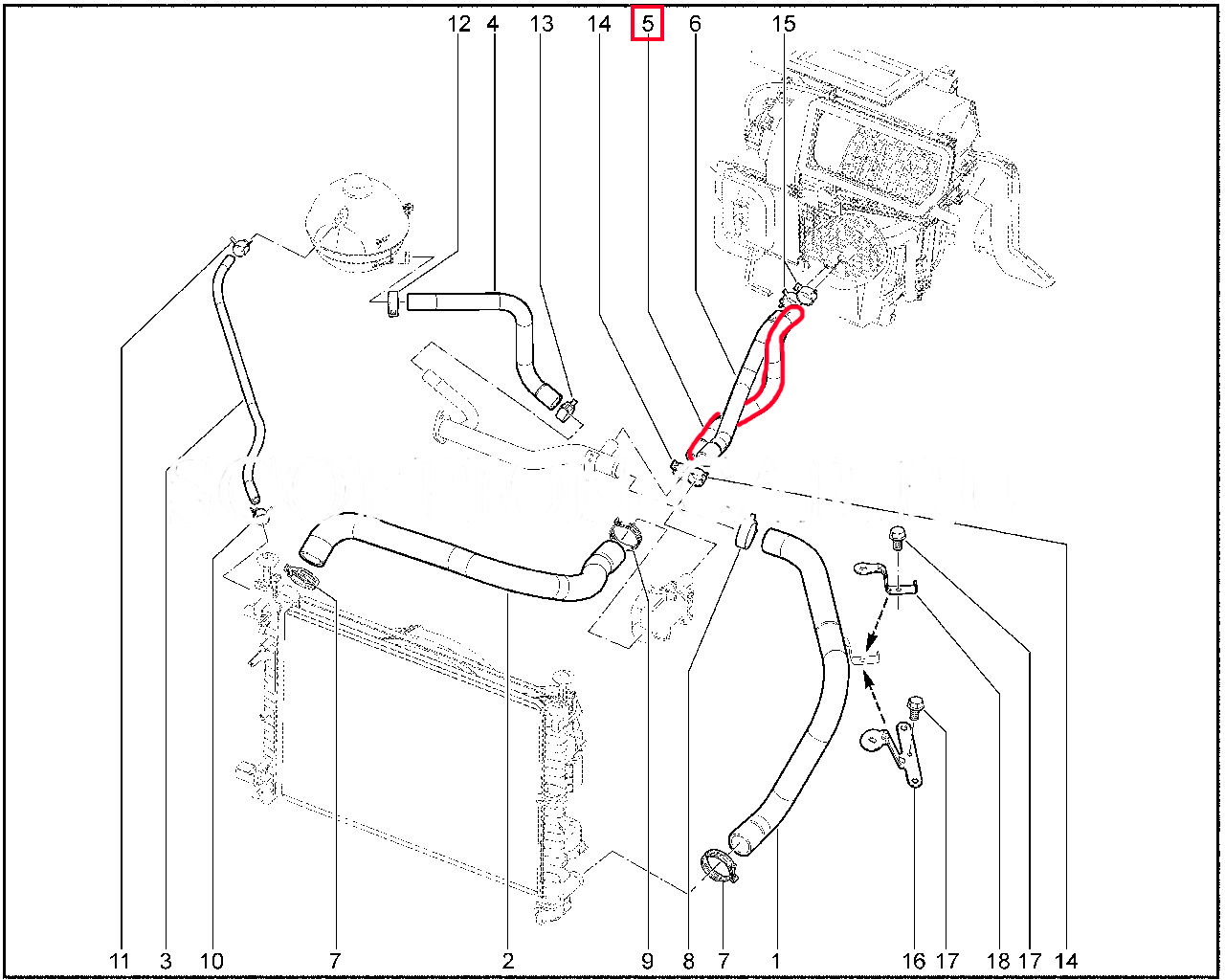 12 4 13 14 5 6 15

11 3 10 7 2 9 8 7 1 16 17 18 17 14