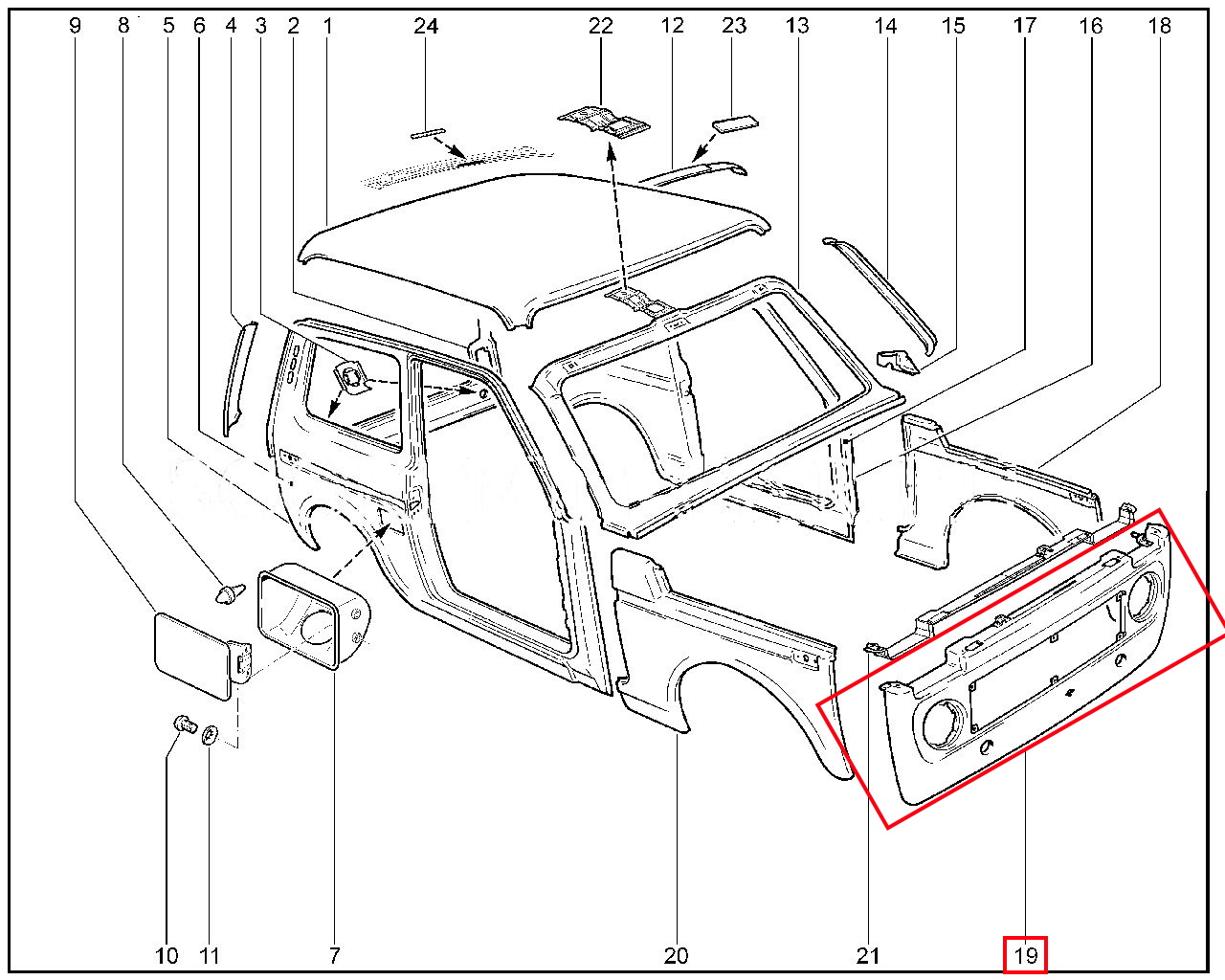 9 8 5 6 4 3 2 1 24 22 12 23 13 14 15 17 16 18

10 11 7 20 21 19