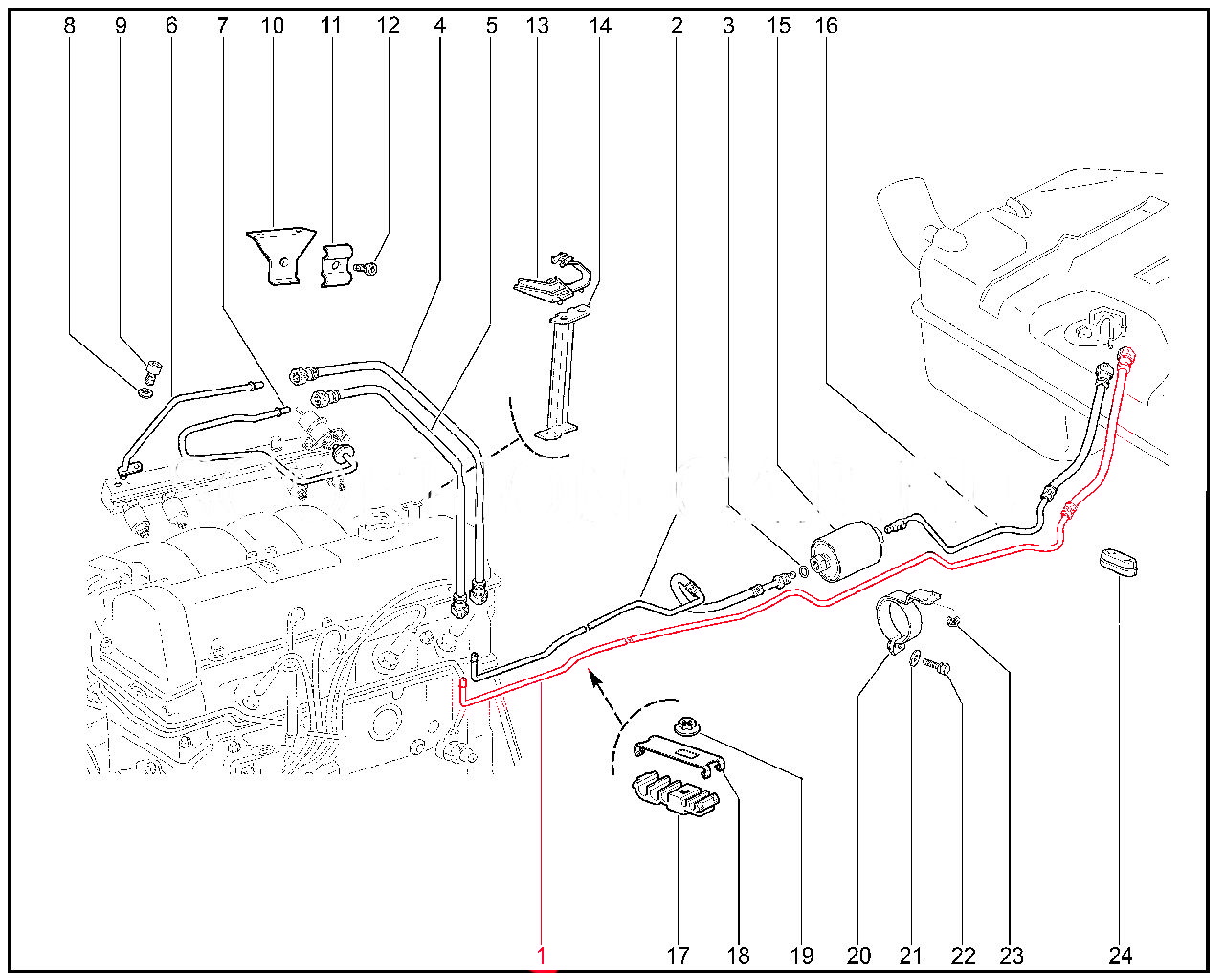 8 9 6 7 10 11 12 4 5 13 14 2 3 15 16

1 17 18 19 20 21 22 23 24