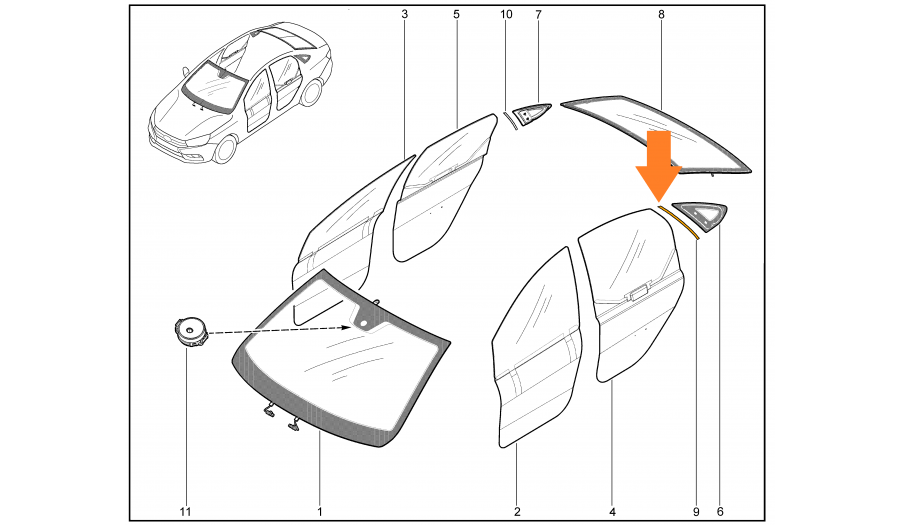 3
5
10
7
8
11
1
2
4
9
6