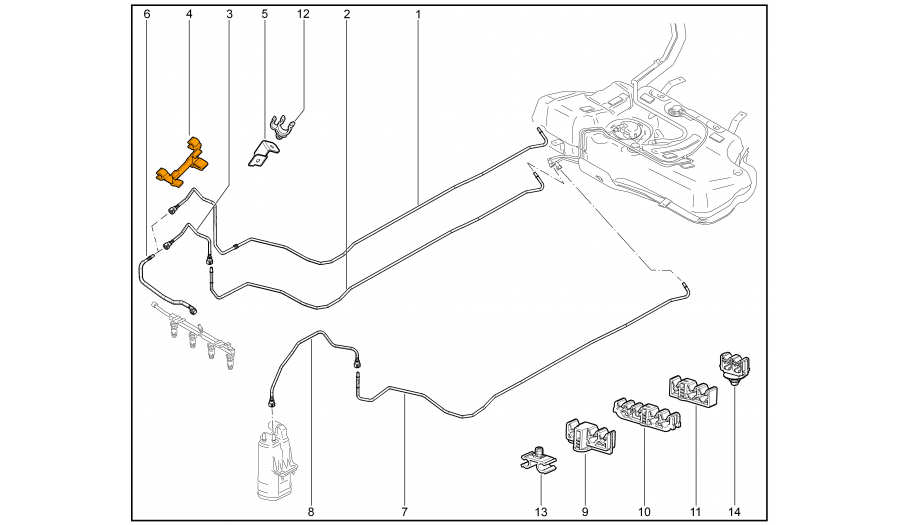 6 4 3 5 12 2 1

8 7 13 9 10 11 14