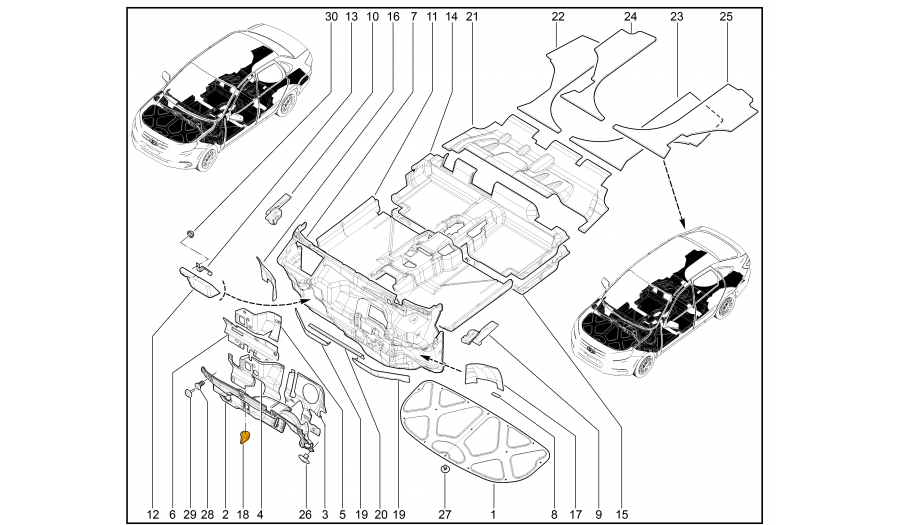 30 13 10 16 7 11 14 21 22 24 23 25

12 6 29 28 2 18 4 26 3 5 19 20 19 27 1 8 17 9 15