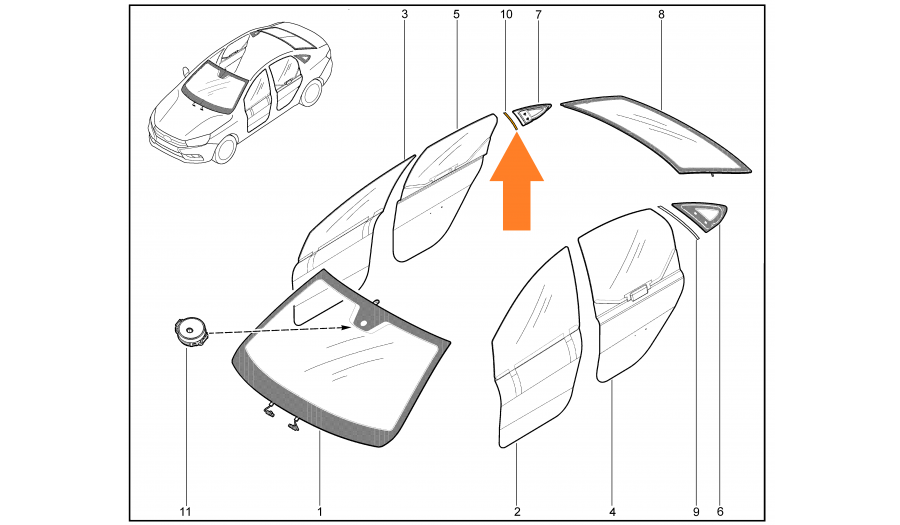 3
5
10
7
8
11
1
2
4
9
6