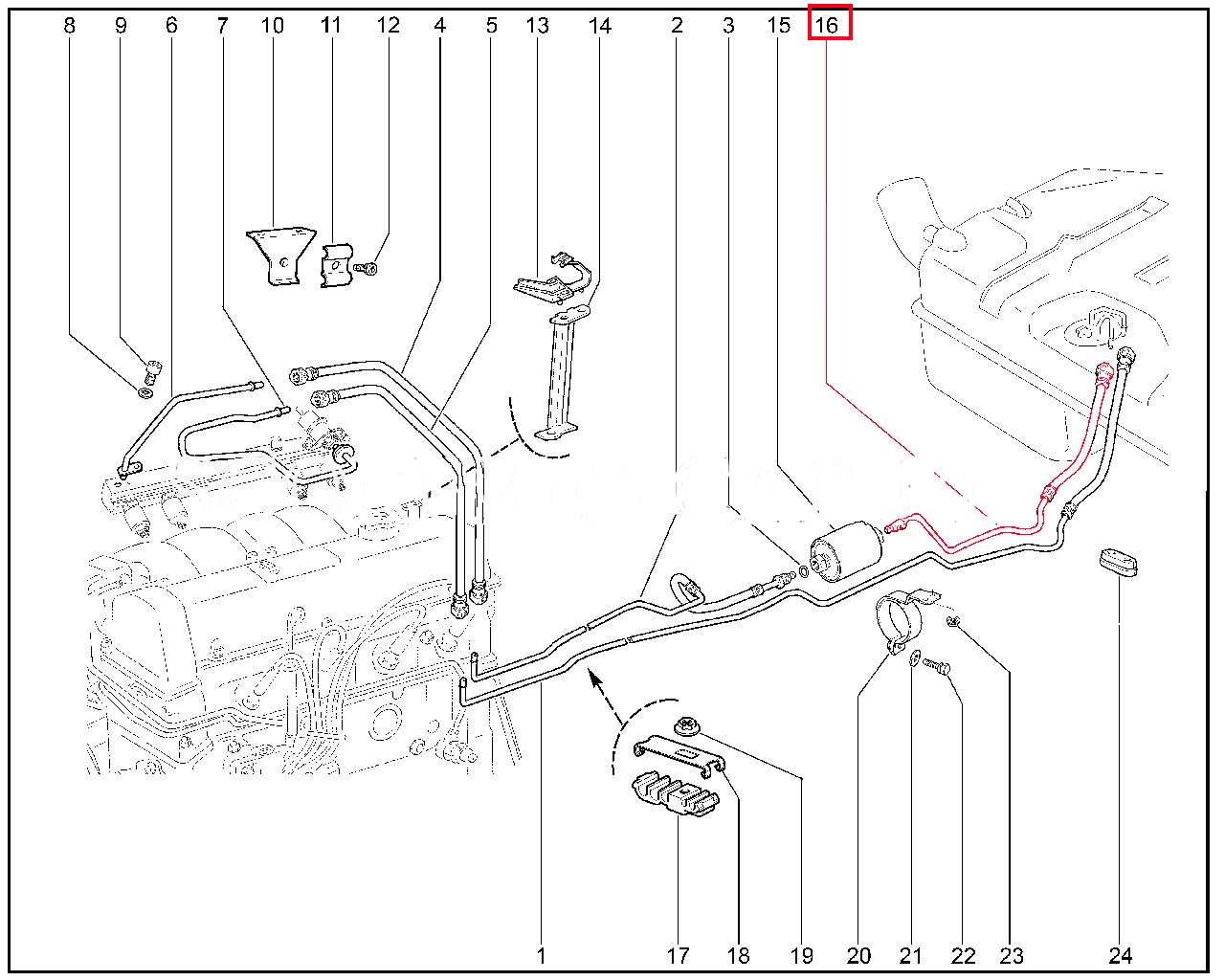 8 9 6 7 10 11 12 4 5 13 14 2 3 15 16

1 17 18 19 20 21 22 23 24