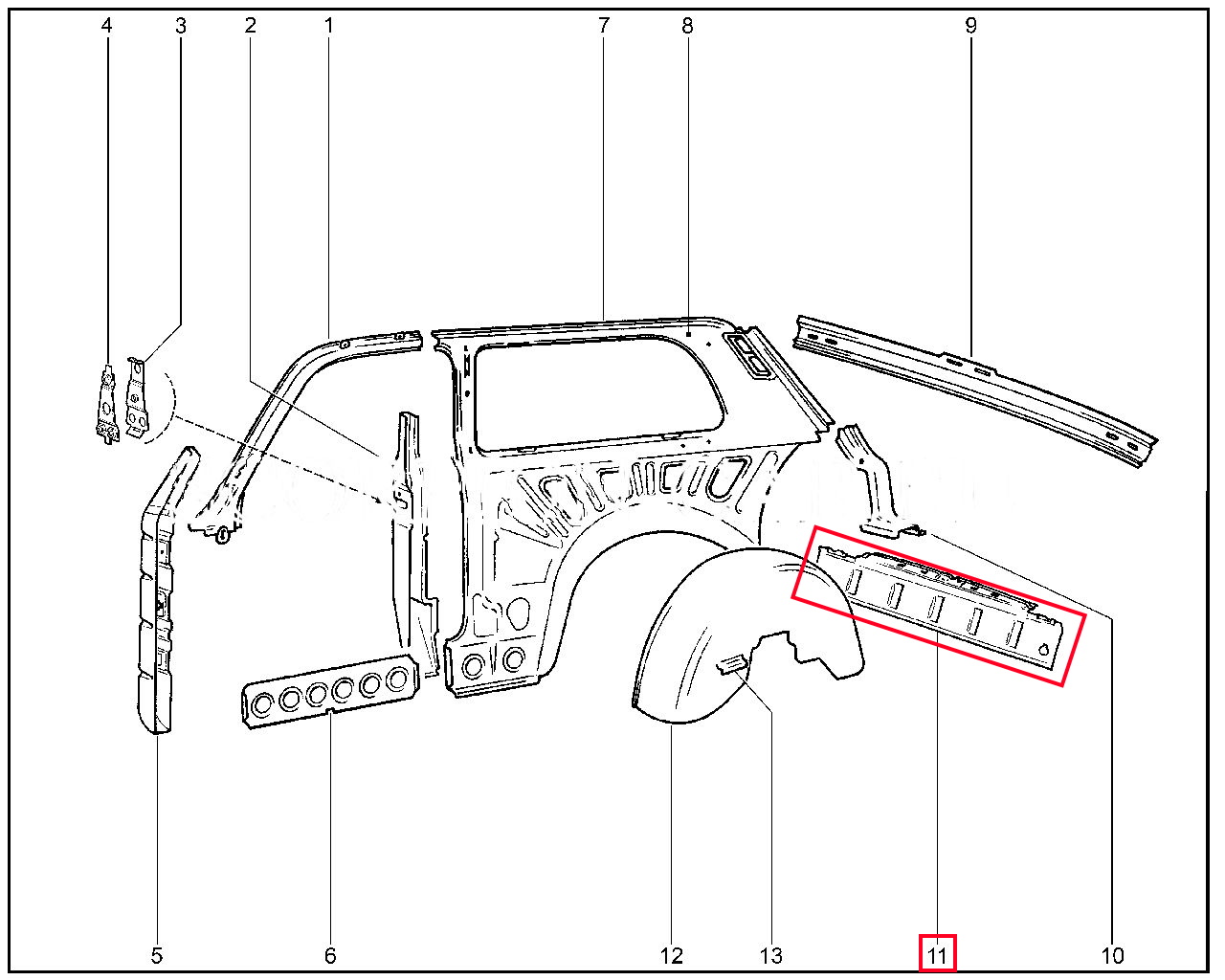 4 3 2 1 7 8 9

5 6 12 13 11 10