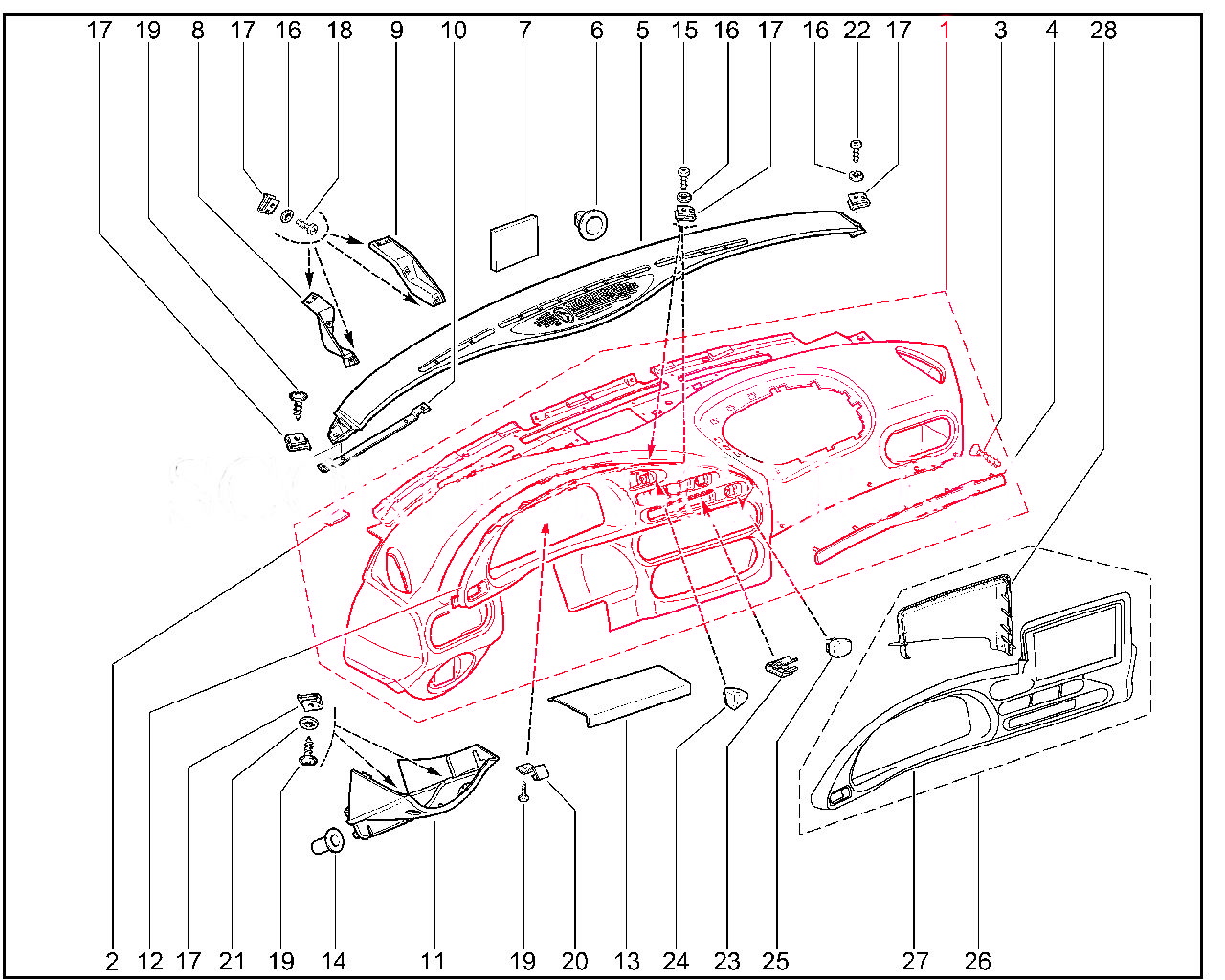 17 19 8 17 16 18 9 10 7 6 5 15 16 17 16 22 17 1 3 4 28

2 12 17 21 19 14 11 19 20 13 24 23 25 27 26