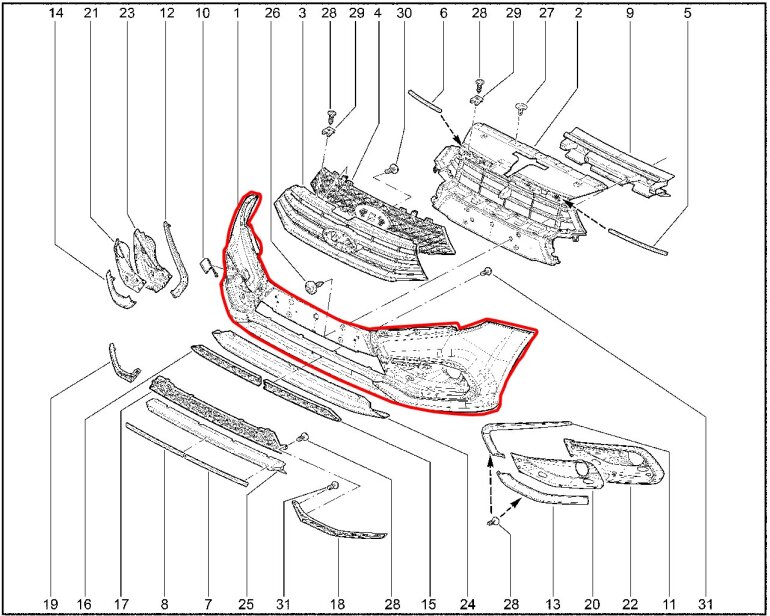 14 21 23 12 10 1 26 3 28 29 4 30 6 28 29 27 2 9 5

19 16 17 8 7 25 31 18 28 15 24 28 13 20 22 11 31