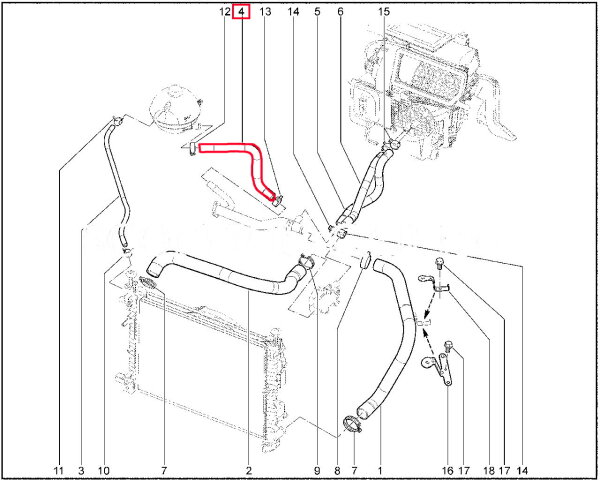 12 4 13 14 5 6 15

11 3 10 7 2 9 8 7 1 16 17 18 17 14