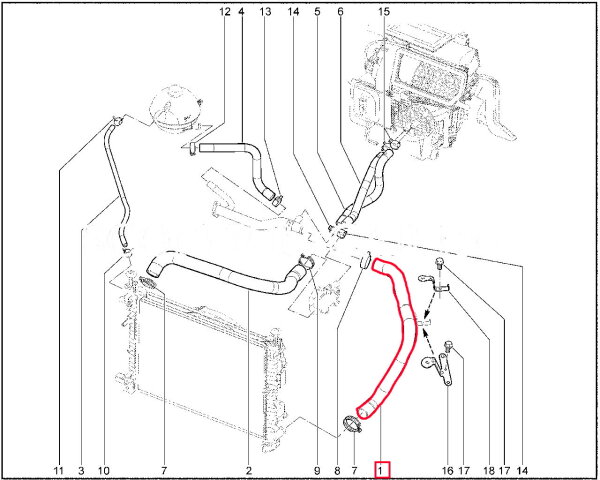 12 4 13 14 5 6 15

11 3 10 7 2 9 8 7 1 16 17 18 17 14