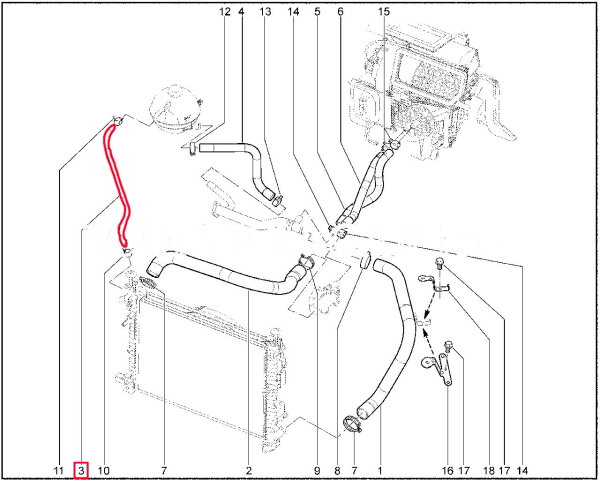 12 4 13 14 5 6 15

11 3 10 7 2 9 8 7 1 16 17 18 17 14