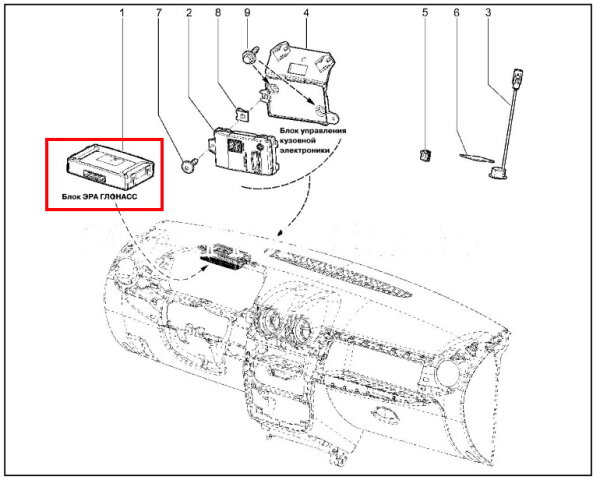 1
7
2
8
9
4
5
6
3

Блок управления кузовной электроники

Блок ЭРА ГЛОНАСС