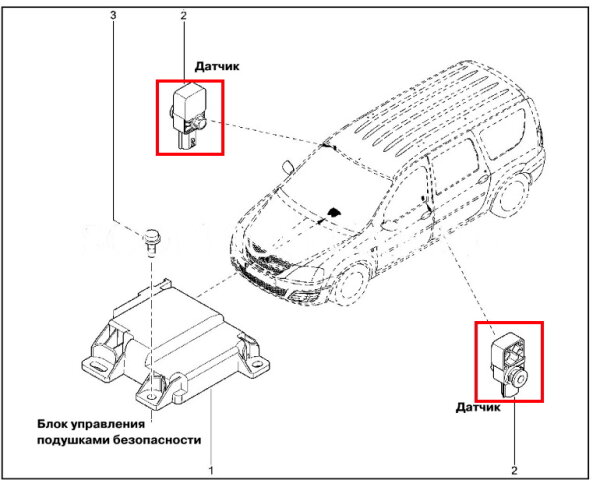 3
2
Датчик

Блок управления подушками безопасности
1

Датчик
2