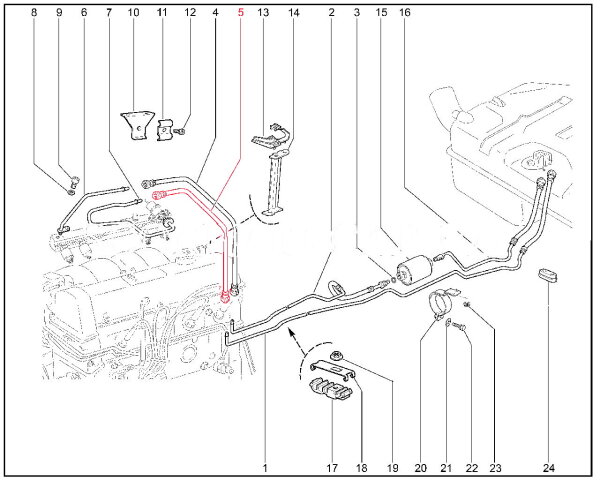 8 9 6 7 10 11 12 4 5 13 14 2 3 15 16

1 17 18 19 20 21 22 23 24