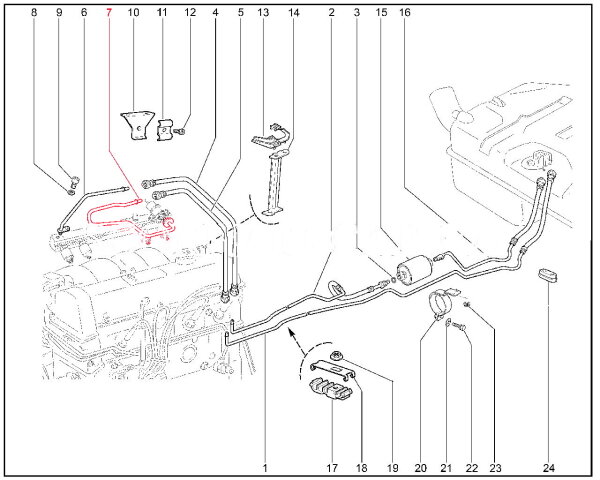 8 9 6 7 10 11 12 4 5 13 14 2 3 15 16

1 17 18 19 20 21 22 23 24