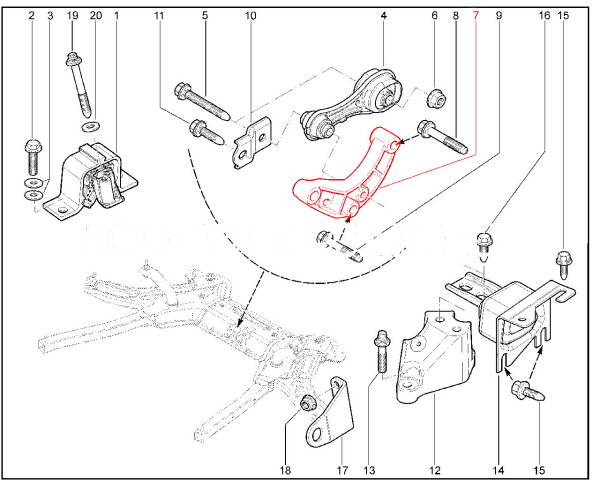 2 3 19 20 1 11 5 10 4 6 8 7 9 16 15

18 17 13 12 14 15