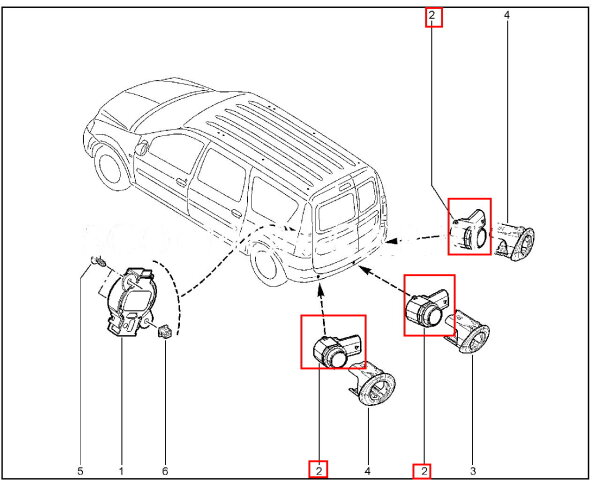 2
4
5
1
6
2
4
2
3