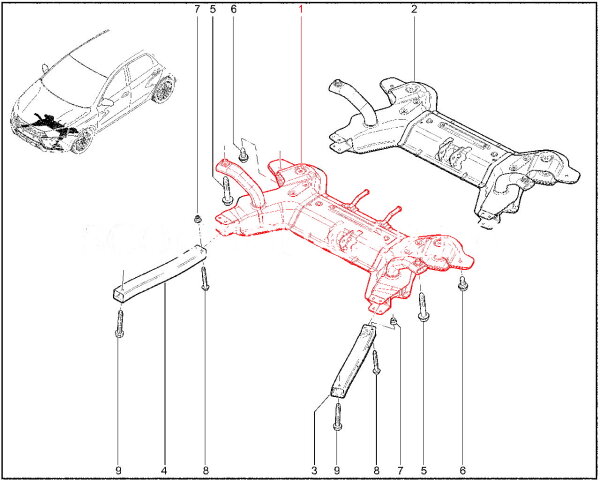 7 5 6 1 2

9 4 8 3 9 8 7 5 6