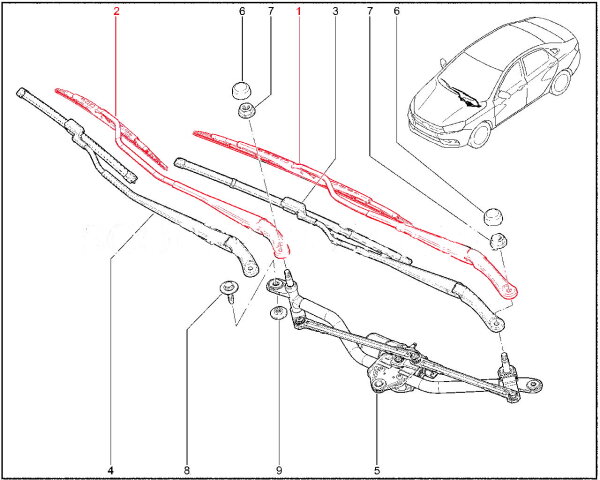 2
6
7
1
3
7
6
4
8
9
5