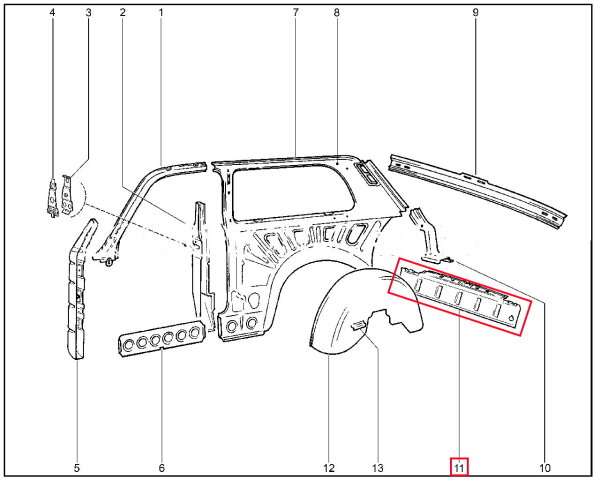 4 3 2 1 7 8 9

5 6 12 13 11 10