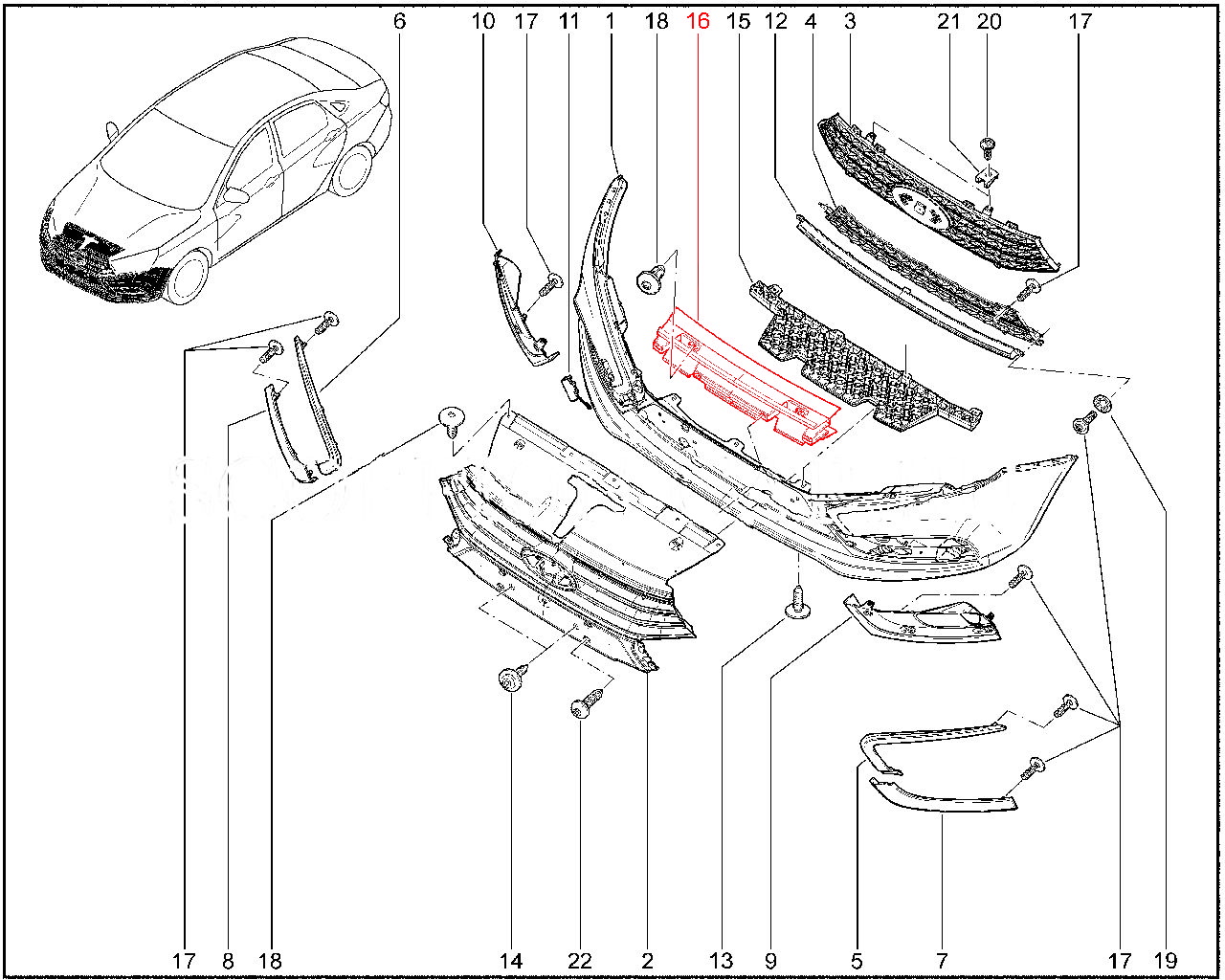 6 10 17 11 1 18 16 15 12 4 3 21 20 17

17 8 18 14 22 2 13 9 5 7 17 19