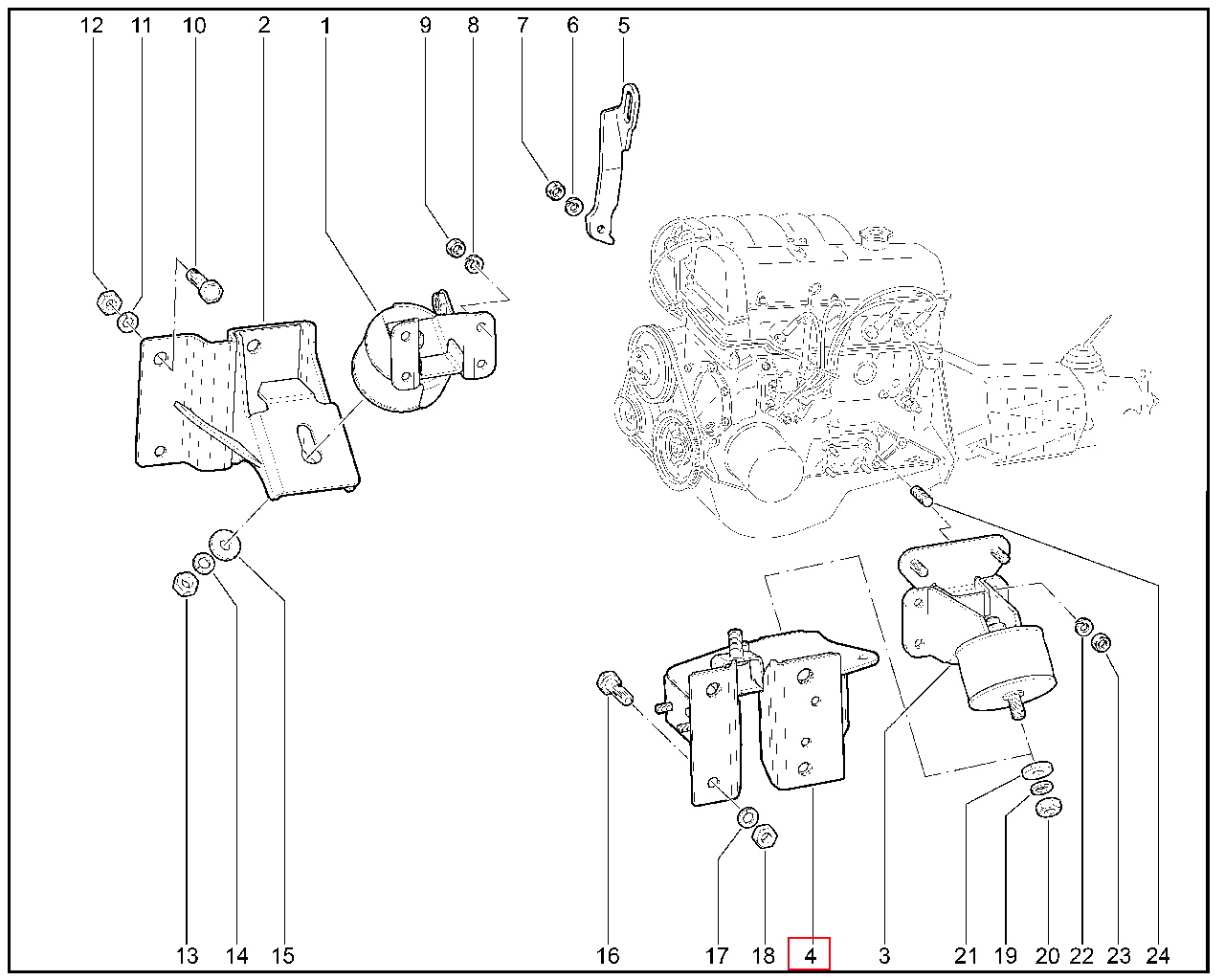 12 11 10 2 1 9 8 7 6 5

13 14 15 16 17 18 4 3 21 19 20 22 23 24