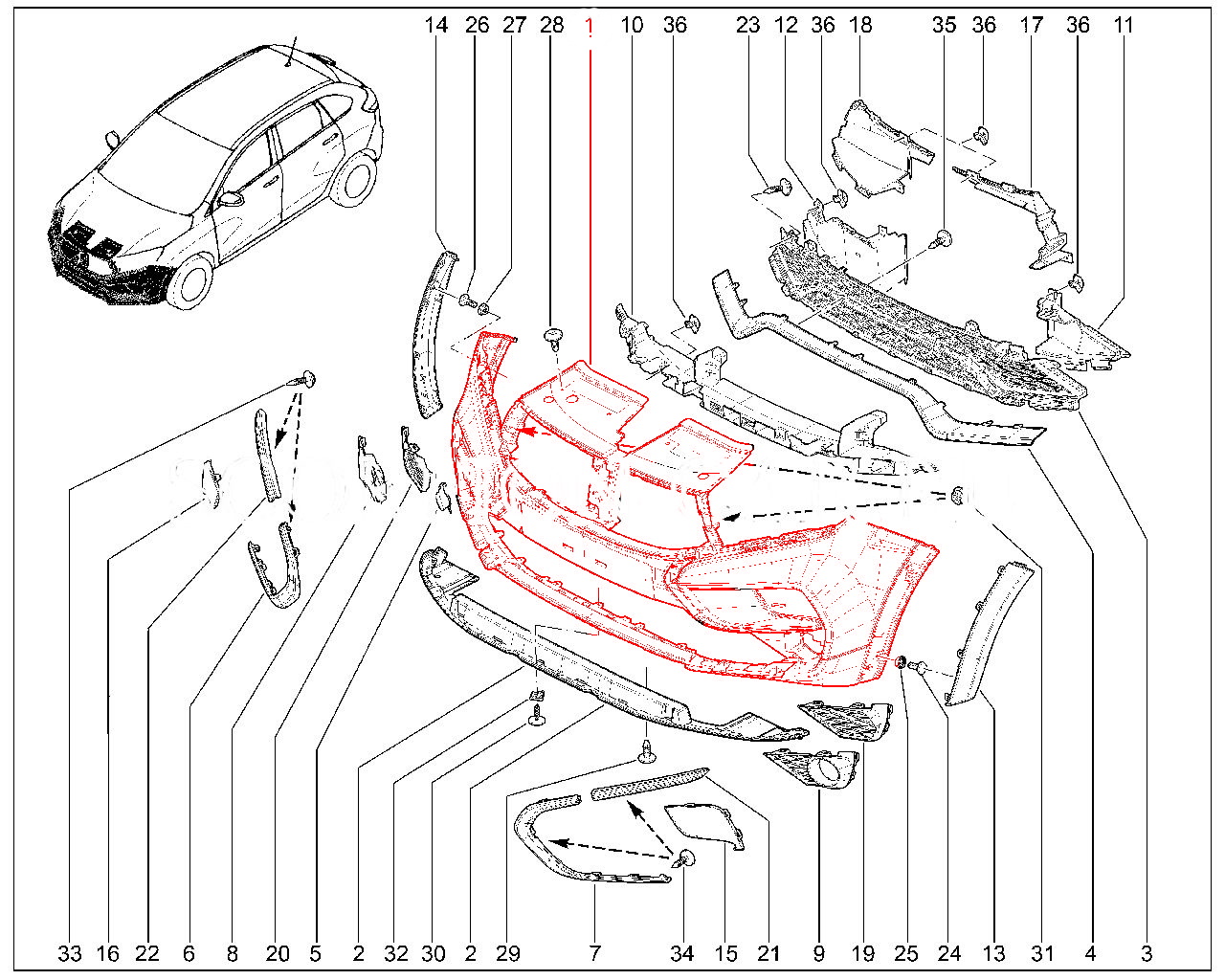 14 26 27 28 1 10 36 23 12 36 18 35 36 17 36 11

33 16 22 6 8 20 5 2 32 30 2 29 7 34 15 21 9 19 25 24 13 31 4 3