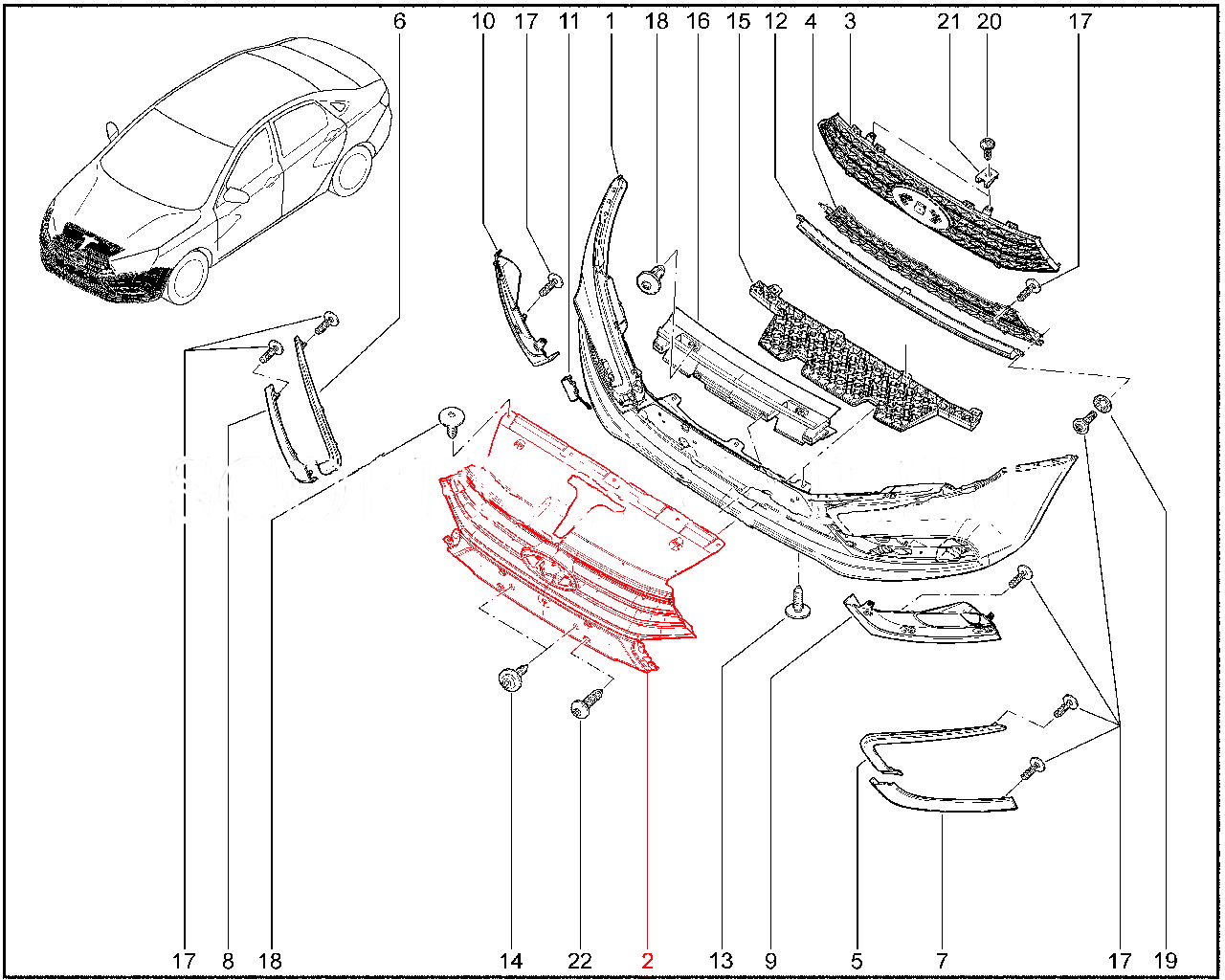 6 10 17 11 1 18 16 15 12 4 3 21 20 17

17 8 18 14 22 2 13 9 5 7 17 19