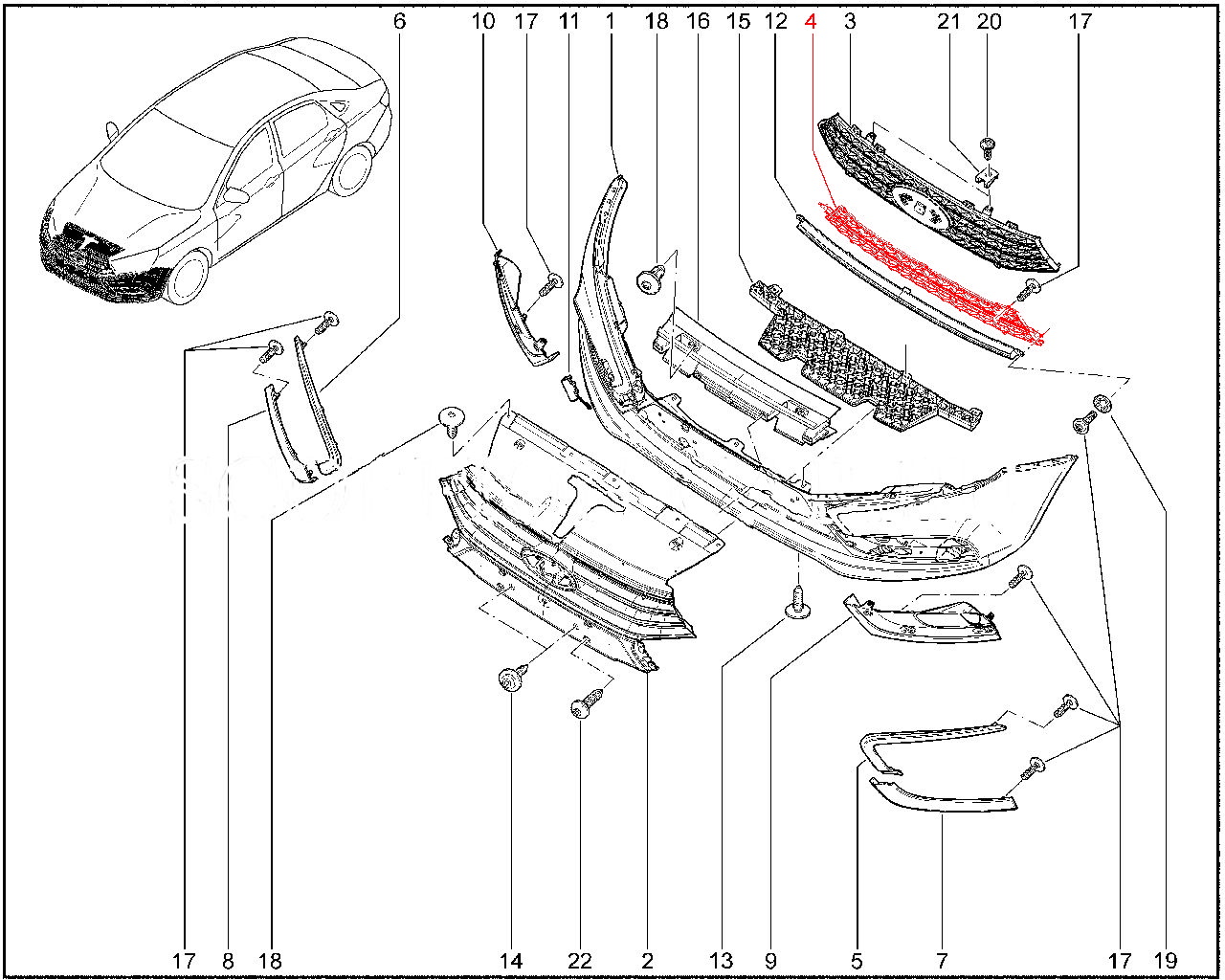 6 10 17 11 1 18 16 15 12 4 3 21 20 17

17 8 18 14 22 2 13 9 5 7 17 19