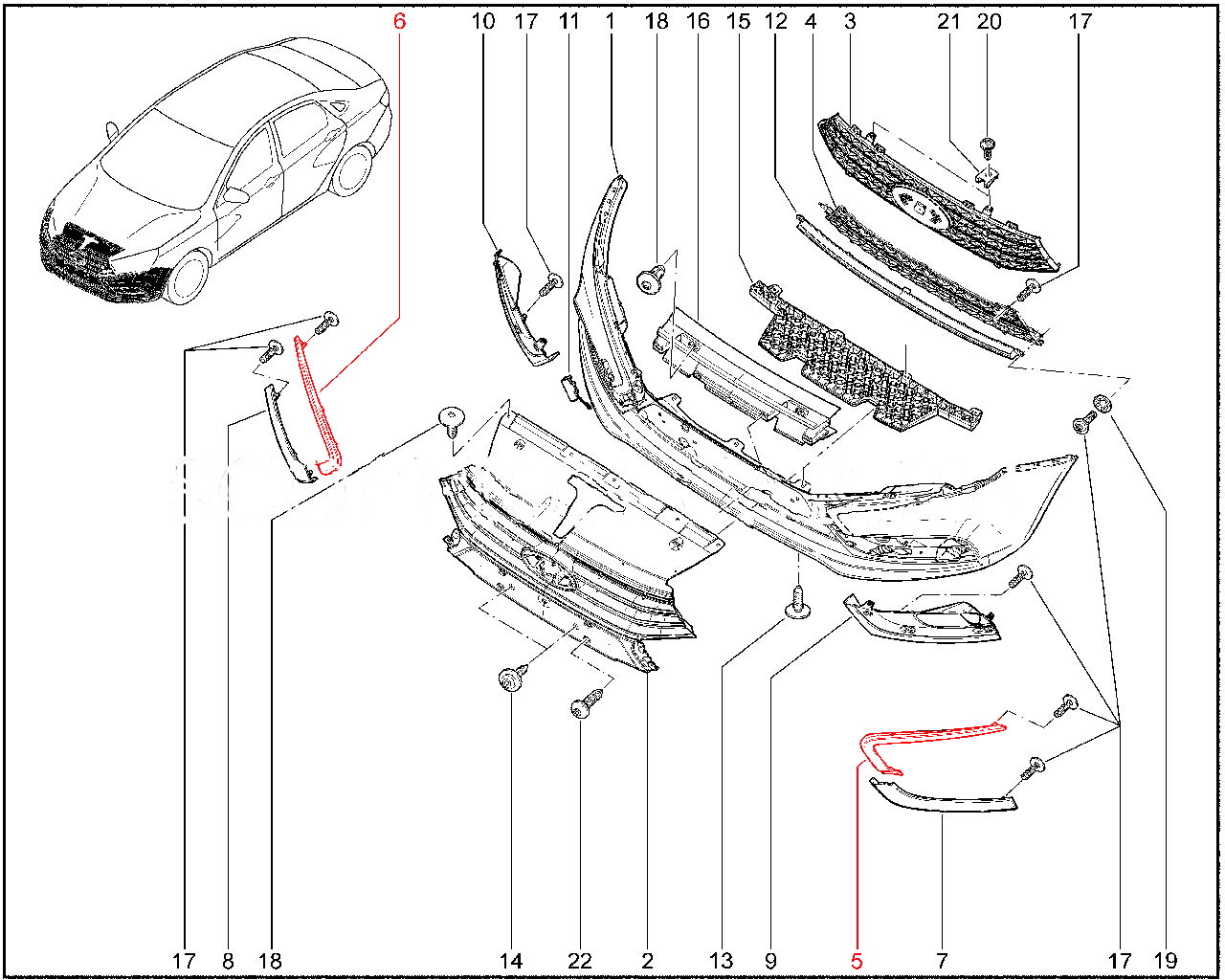 6 10 17 11 1 18 16 15 12 4 3 21 20 17

17 8 18 14 22 2 13 9 5 7 17 19