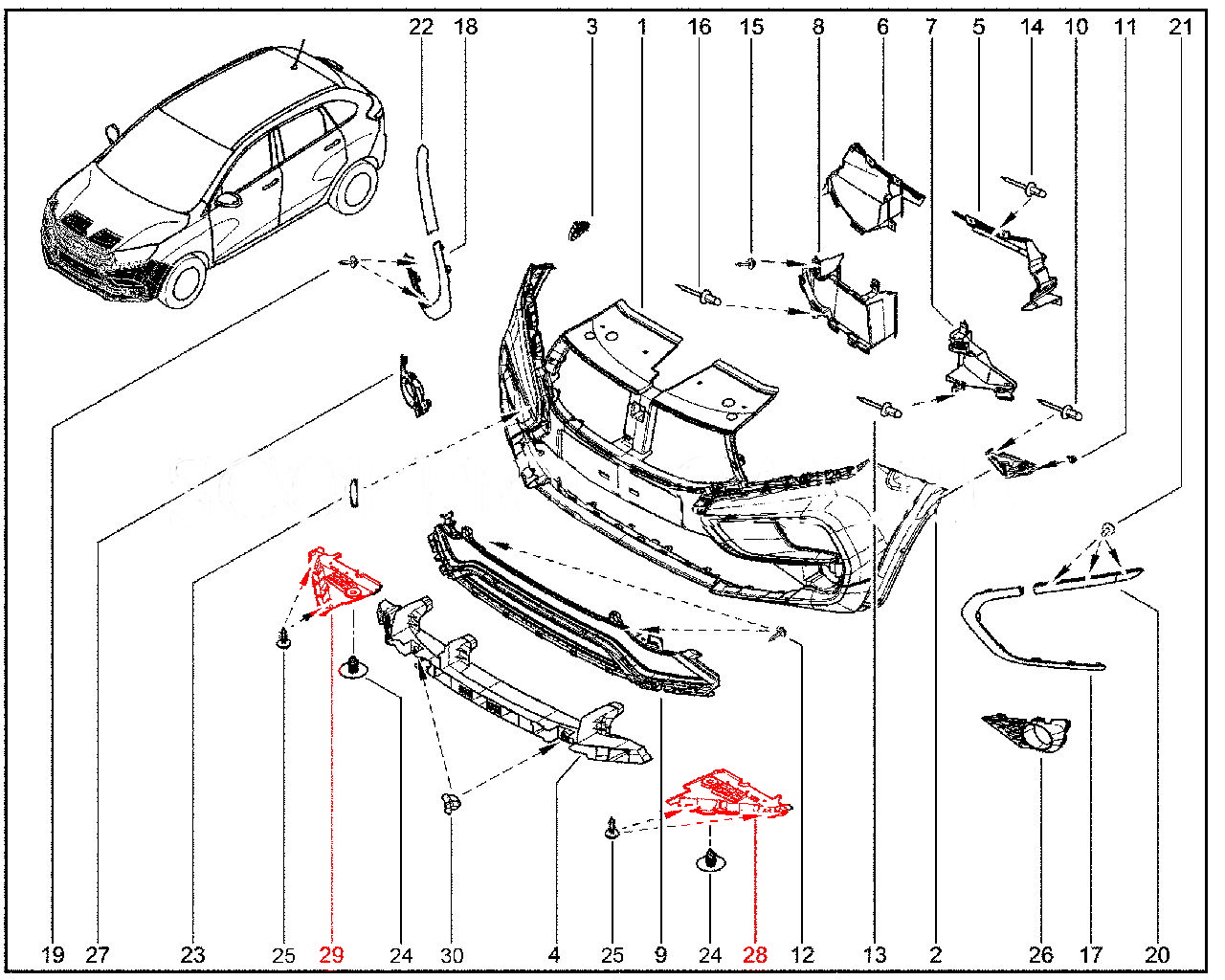 22 18 3 1 16 15 8 6 7 5 14 10 11 21

19 27 23 25 29 24 30 4 25 9 24 28 12 13 2 26 17 20