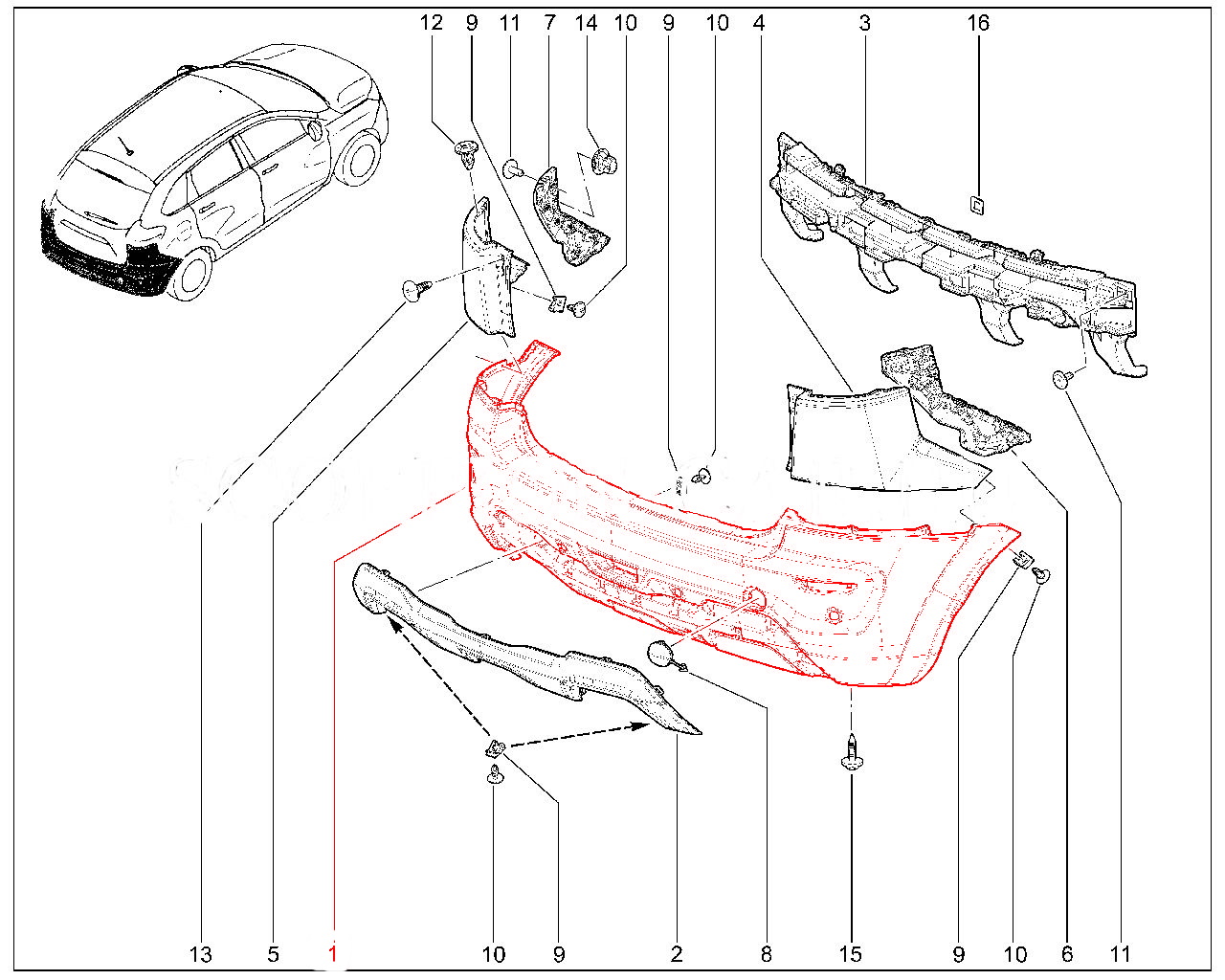 12 9 11 7 14 10 9 10 4 3 16

13 5 1 10 9 2 8 15 9 10 6 11