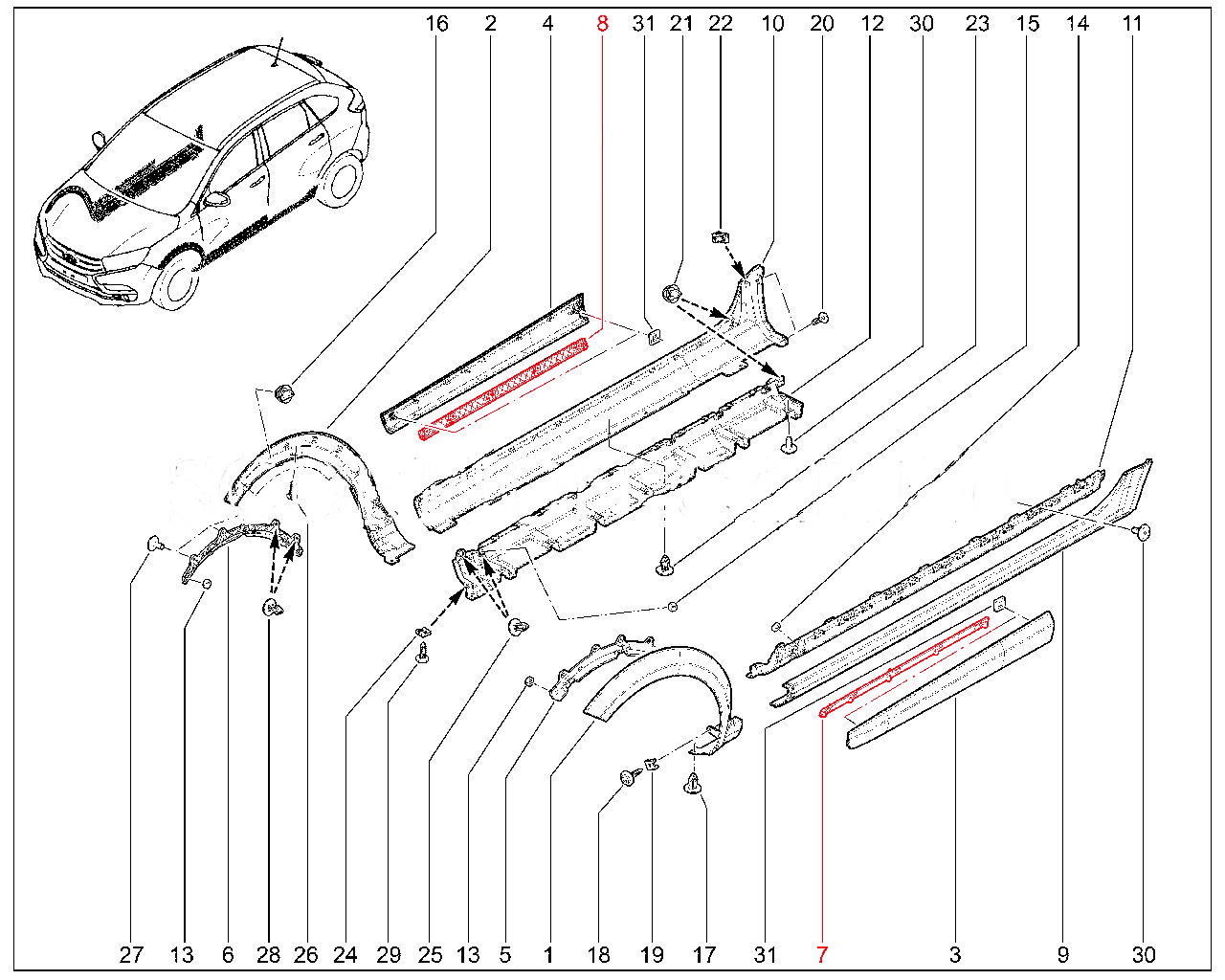 16 2 4 8 31 21 22 10 20 12 30 23 15 14 11

27 13 6 28 26 24 29 25 13 5 1 18 19 17 31 7 3 9 30