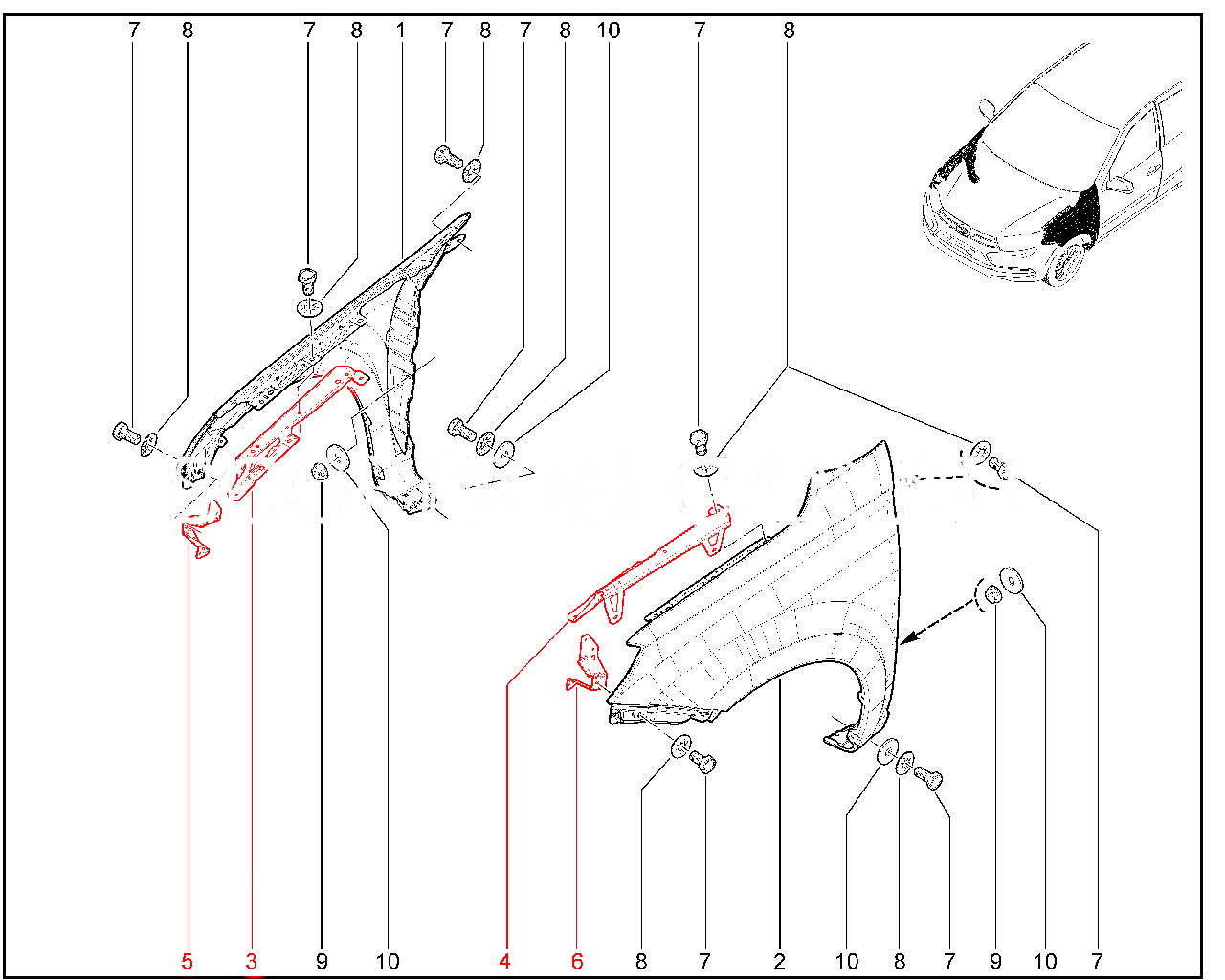 7 8 7 8 1 7 8 7 8 10 7 8

5 3 9 10 4 6 8 7 2 10 8 7 9 10 7