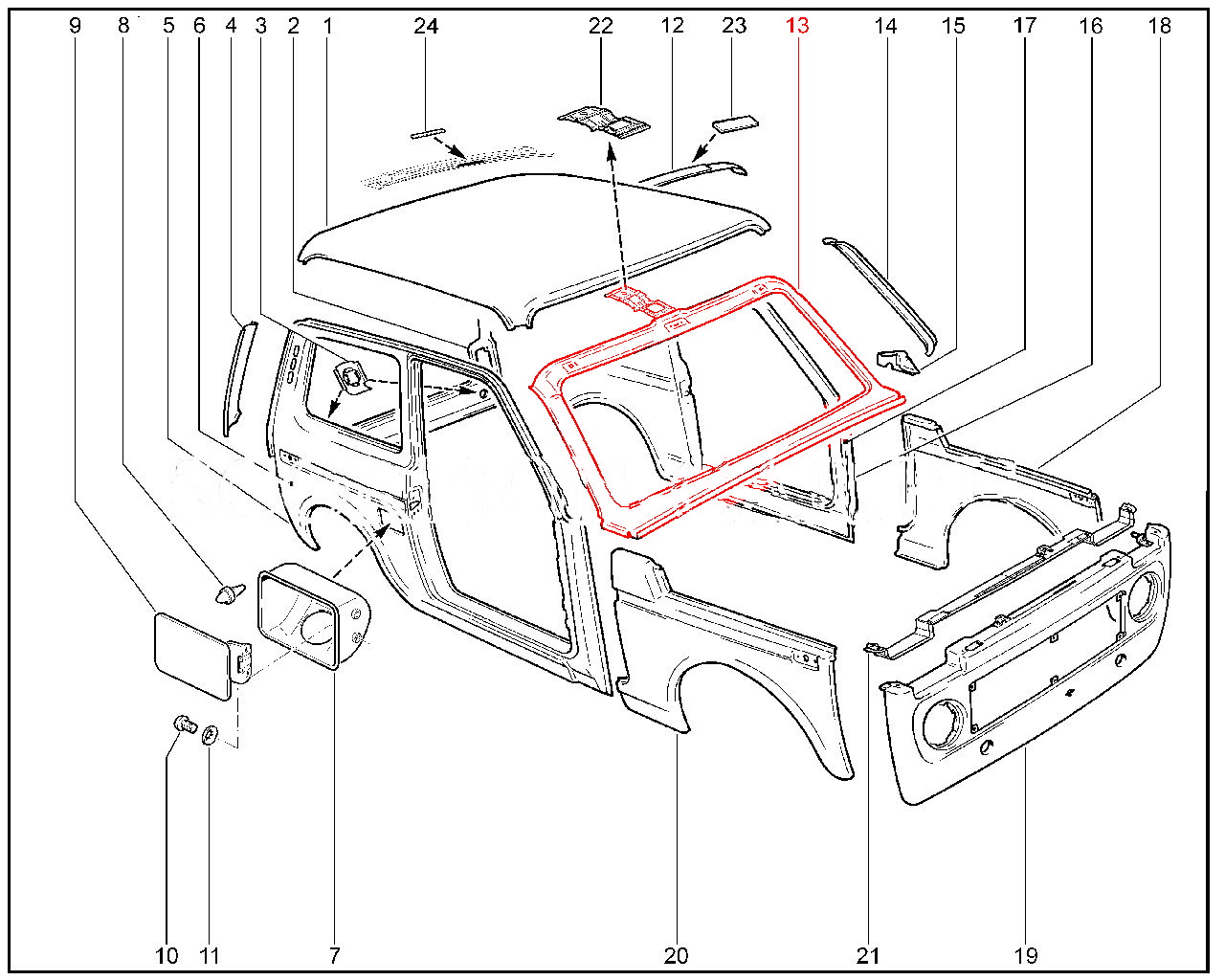 9 8 5 6 4 3 2 1 24 22 12 23 13 14 15 17 16 18

10 11 7 20 21 19