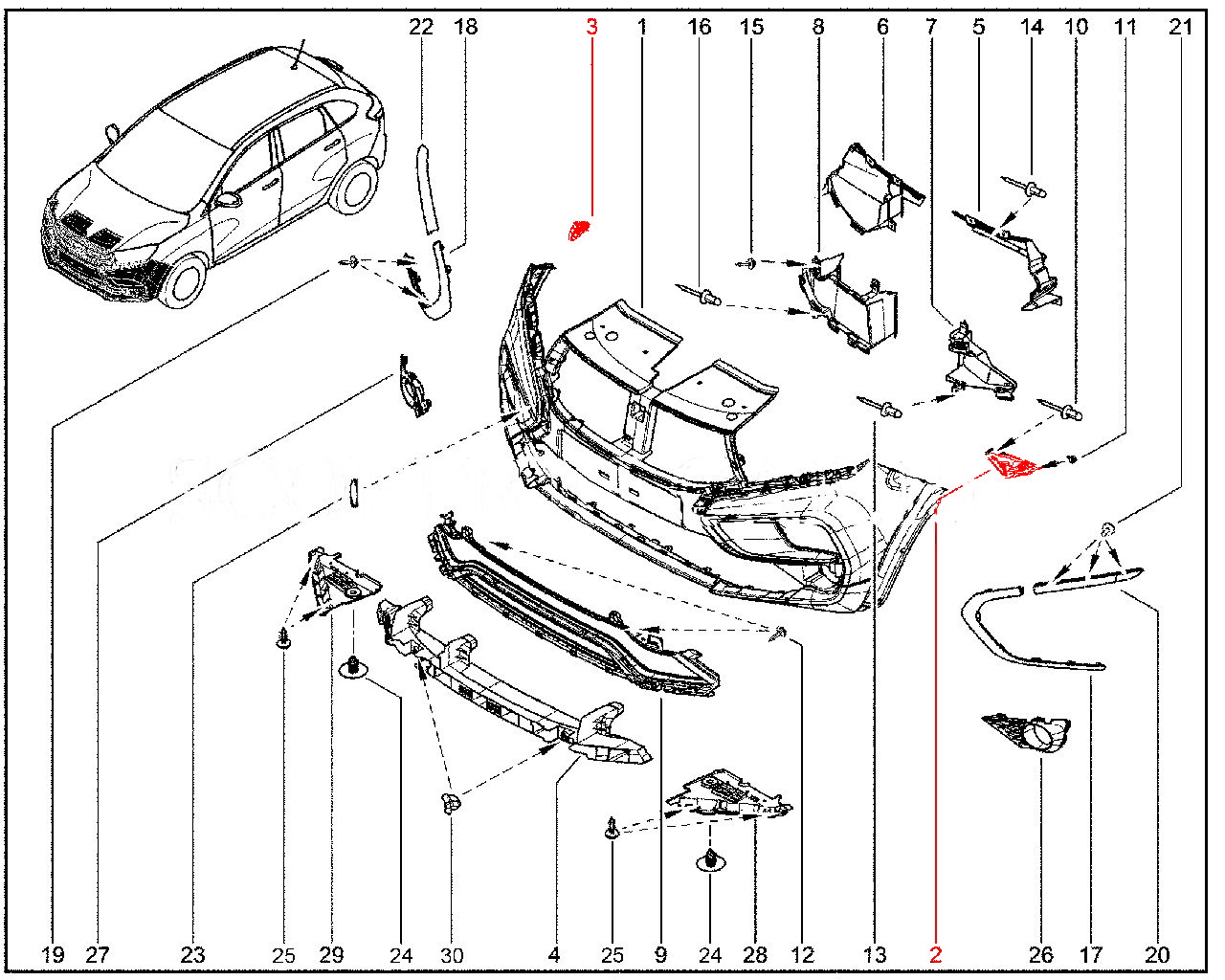 22 18 3 1 16 15 8 6 7 5 14 10 11 21

19 27 23 25 29 24 30 4 25 9 24 28 12 13 2 26 17 20