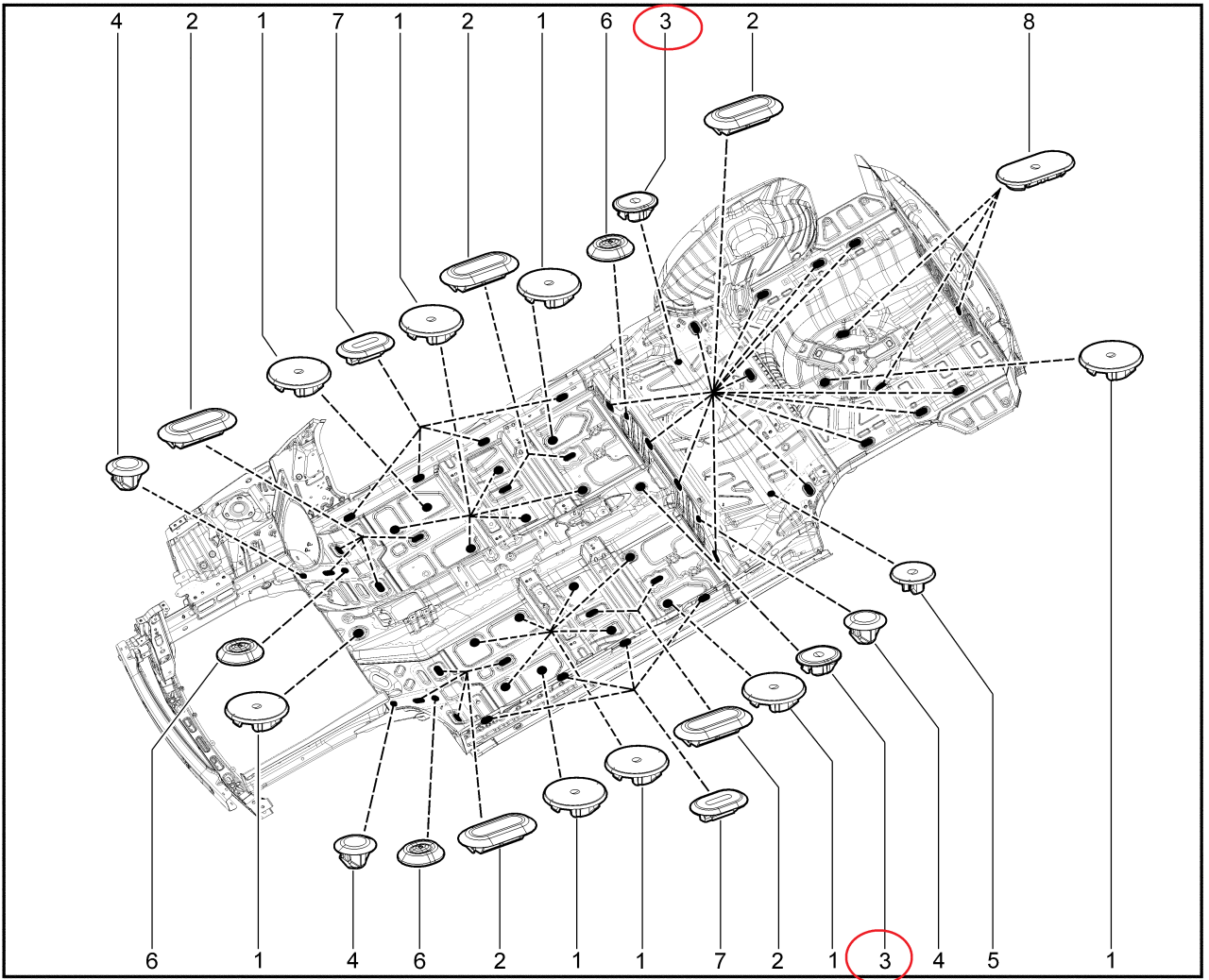 4 2 1 7 1 2 1 6 3 2 8

6 1 4 6 2 1 1 7 2 1 3 4 5 1