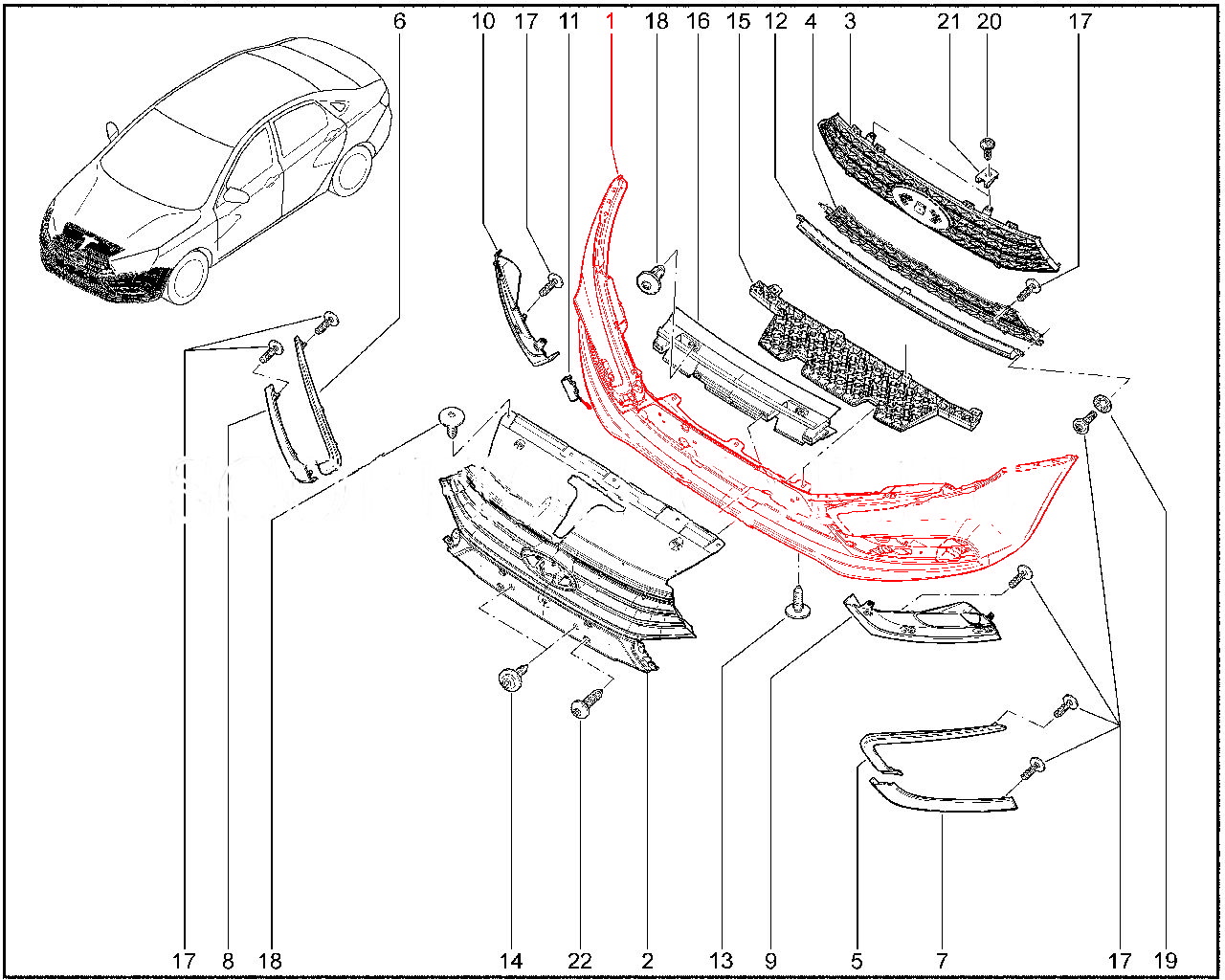 6 10 17 11 1 18 16 15 12 4 3 21 20 17

17 8 18 14 22 2 13 9 5 7 17 19