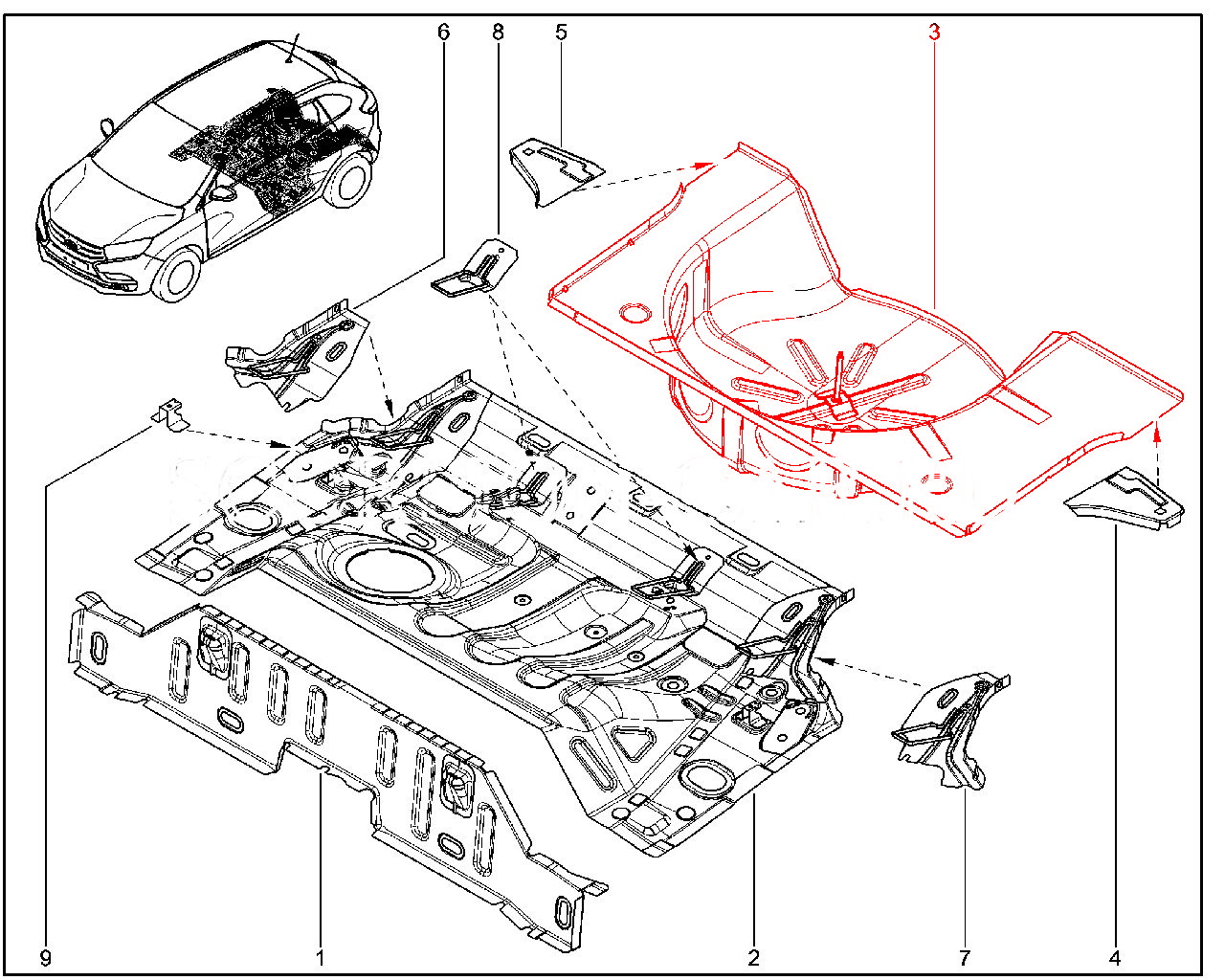 6
8
5
3
9
1
2
7
4