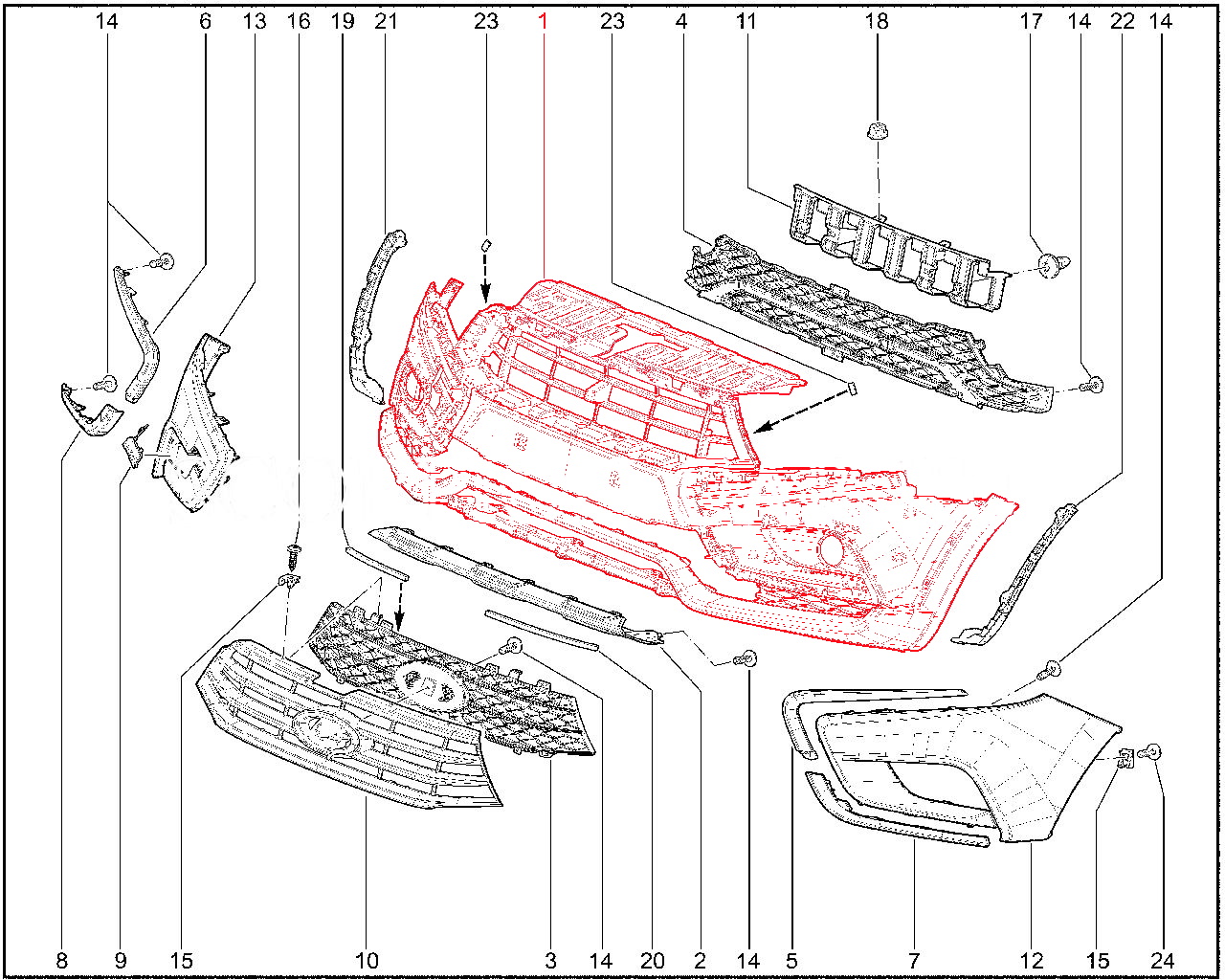 14 6 13 16 19 21 23 1 23 4 11 18 17 14 22 14

8 9 15 10 3 14 20 2 14 5 7 12 15 24