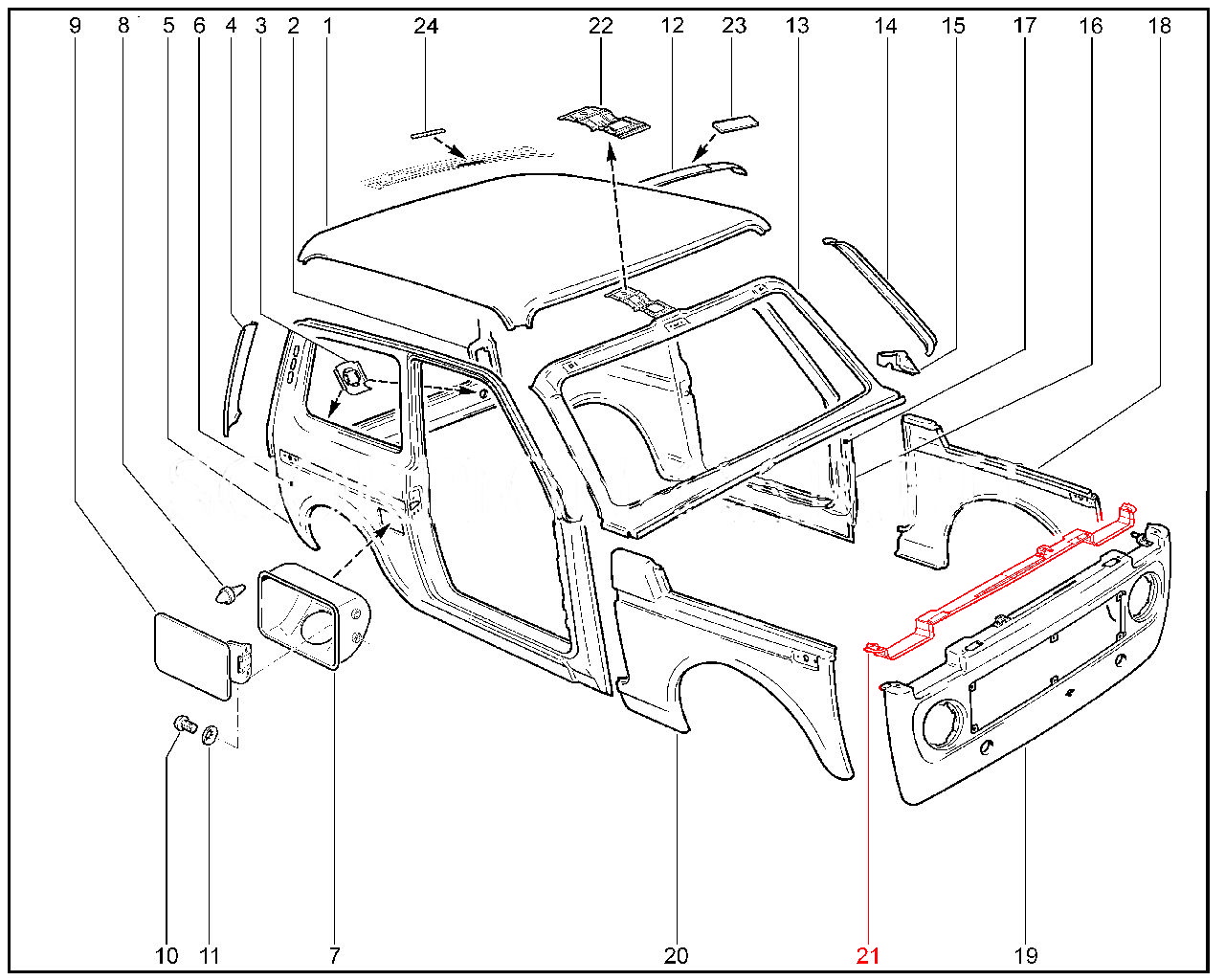 9 8 5 6 4 3 2 1 24 22 12 23 13 14 15 17 16 18

10 11 7 20 21 19