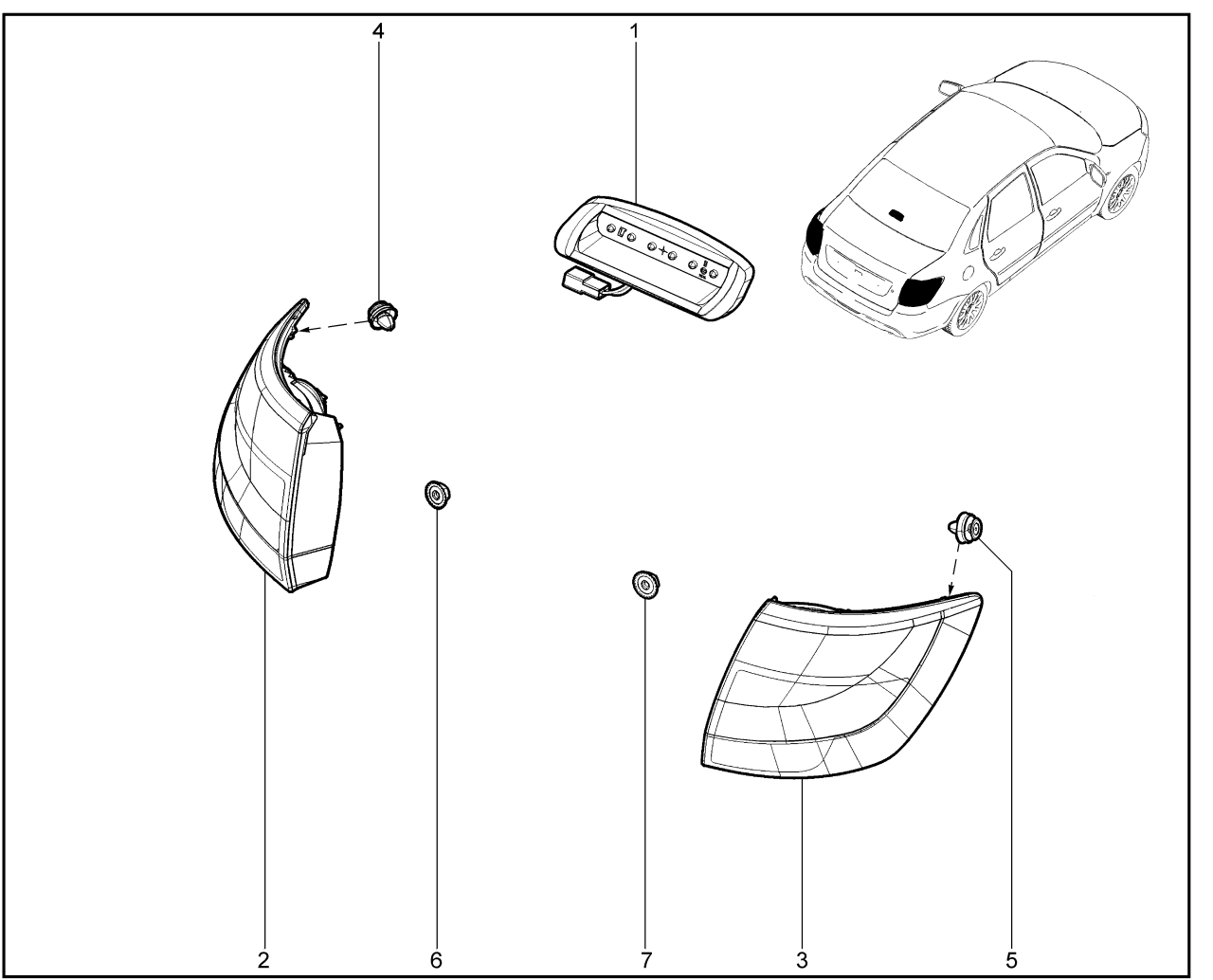 4
1
2
6
7
3
5