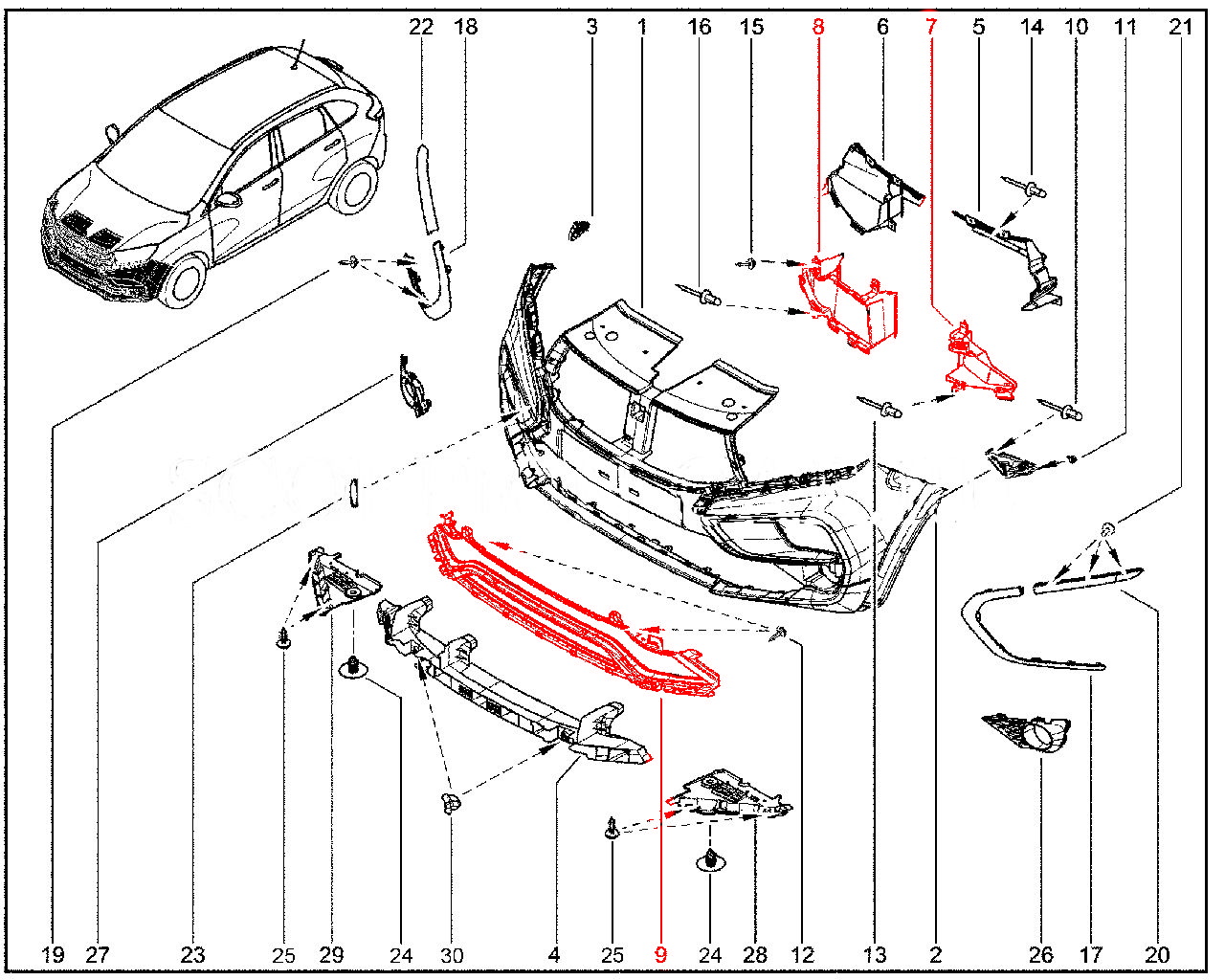 22 18 3 1 16 15 8 6 7 5 14 10 11 21

19 27 23 25 29 24 30 4 25 9 24 28 12 13 2 26 17 20