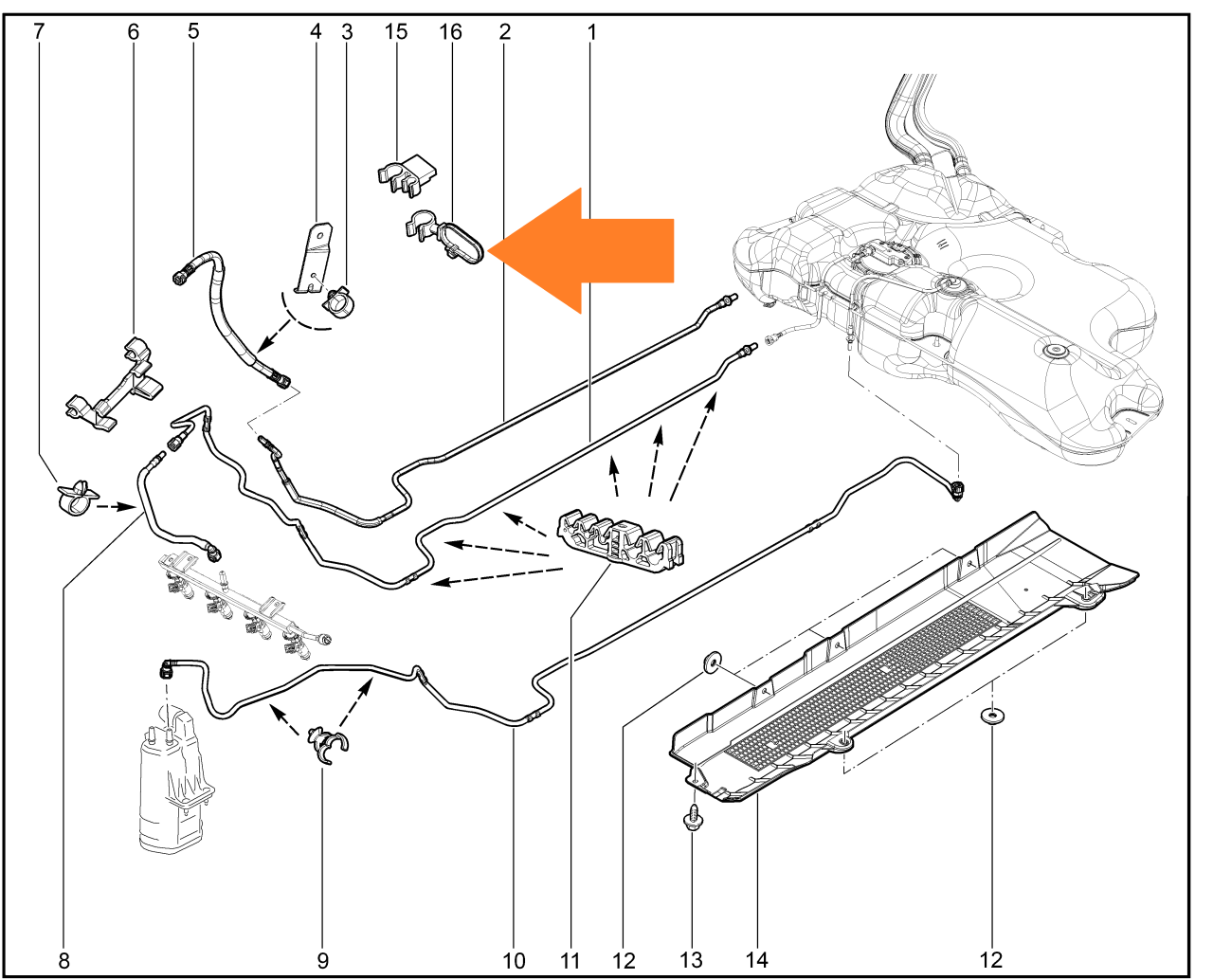 7 6 5 4 3 15 16 2 1

8 9 10 11 12 13 14 12