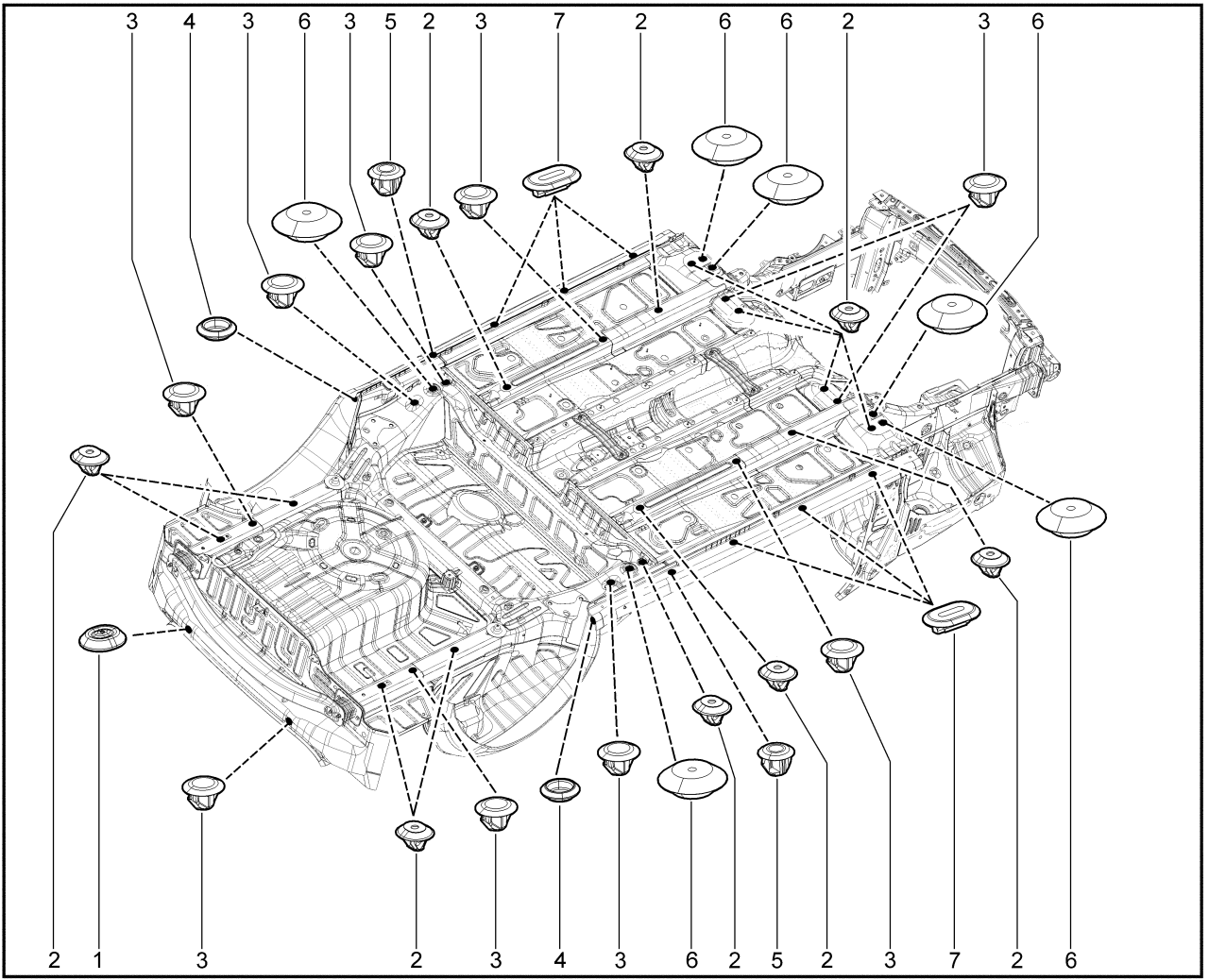 3 4 3 6 3 5 2 3 7 2 6 6 2 3 6

2 1 3 2 3 4 3 6 2 5 2 3 7 2 6